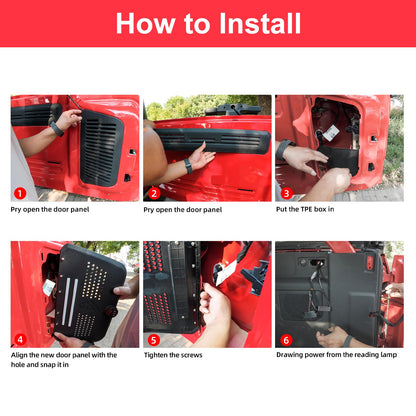 How to Install

1

Pry open the door panel

2

Pry open the door panel

3

Put the TPE box in

4

Align the new door panel with the hole and snap it in

5

Tighten the screws

6

Drawing power from the reading lamp