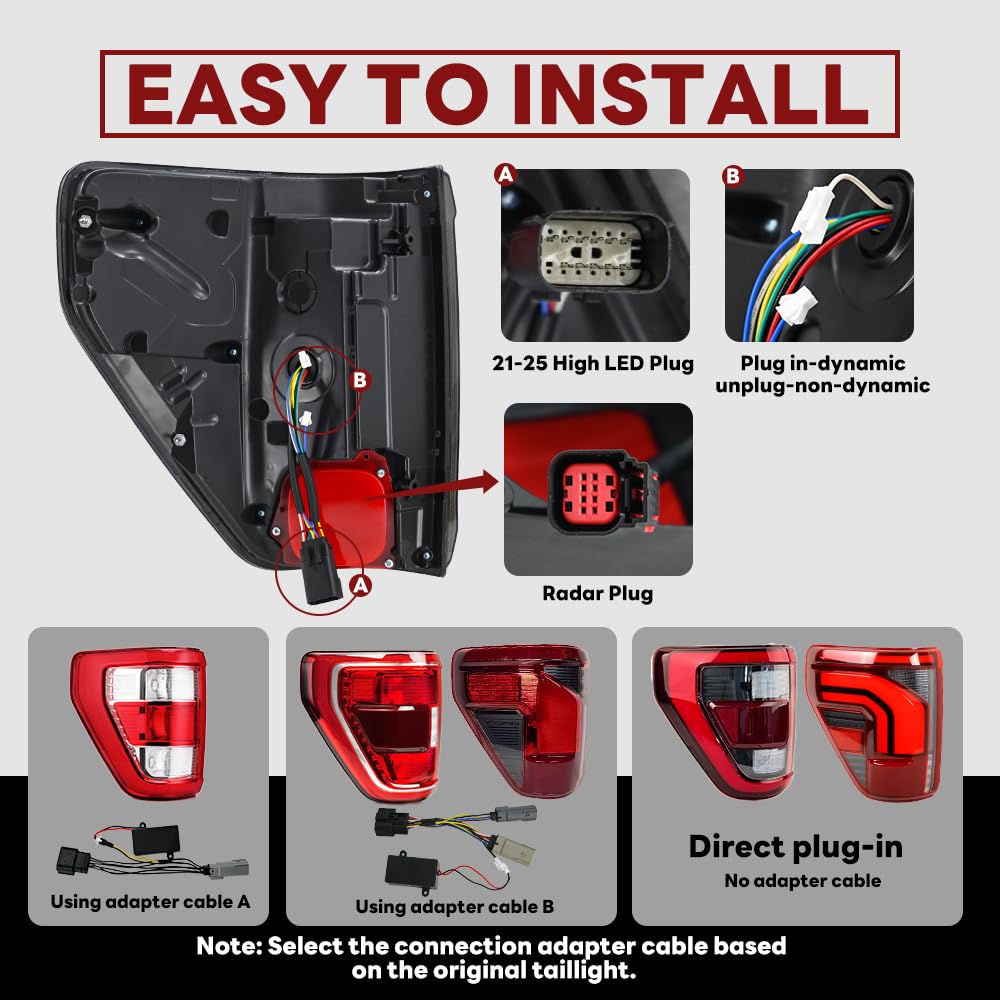 EASY TO INSTALL

B

A

A

21-25 High LED Plug

B

Plug in-dynamic
unplug-non-dynamic

Radar Plug

Using adapter cable A

Using adapter cable B

Direct plug-in
No adapter cable

Note: Select the connection adapter cable based on the original taillight.