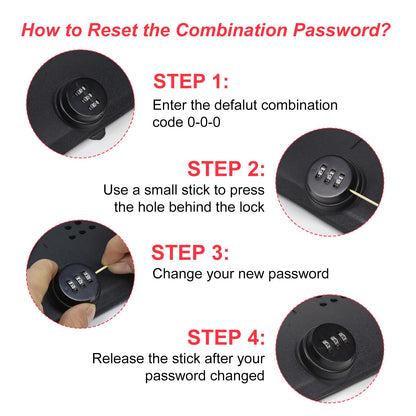 How to Reset the Combination Password?

STEP 1:
Enter the defalut combination code 0-0-0

STEP 2:
Use a small stick to press the hole behind the lock

STEP 3:
Change your new password

STEP 4:
Release the stick after your password changed