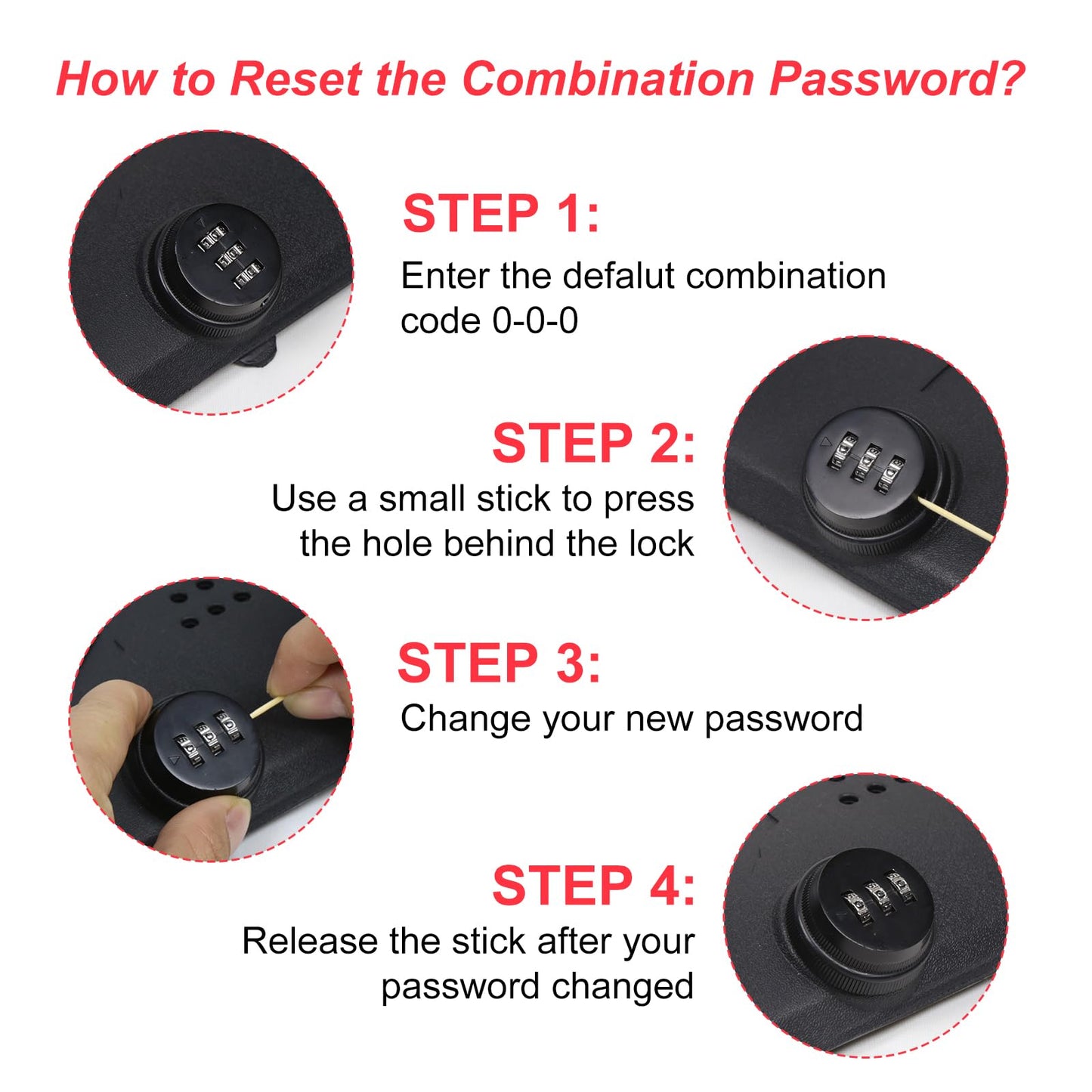 How to Reset the Combination Password?

STEP 1:
Enter the defalut combination code 0-0-0

STEP 2:
Use a small stick to press the hole behind the lock

STEP 3:
Change your new password

STEP 4:
Release the stick after your password changed