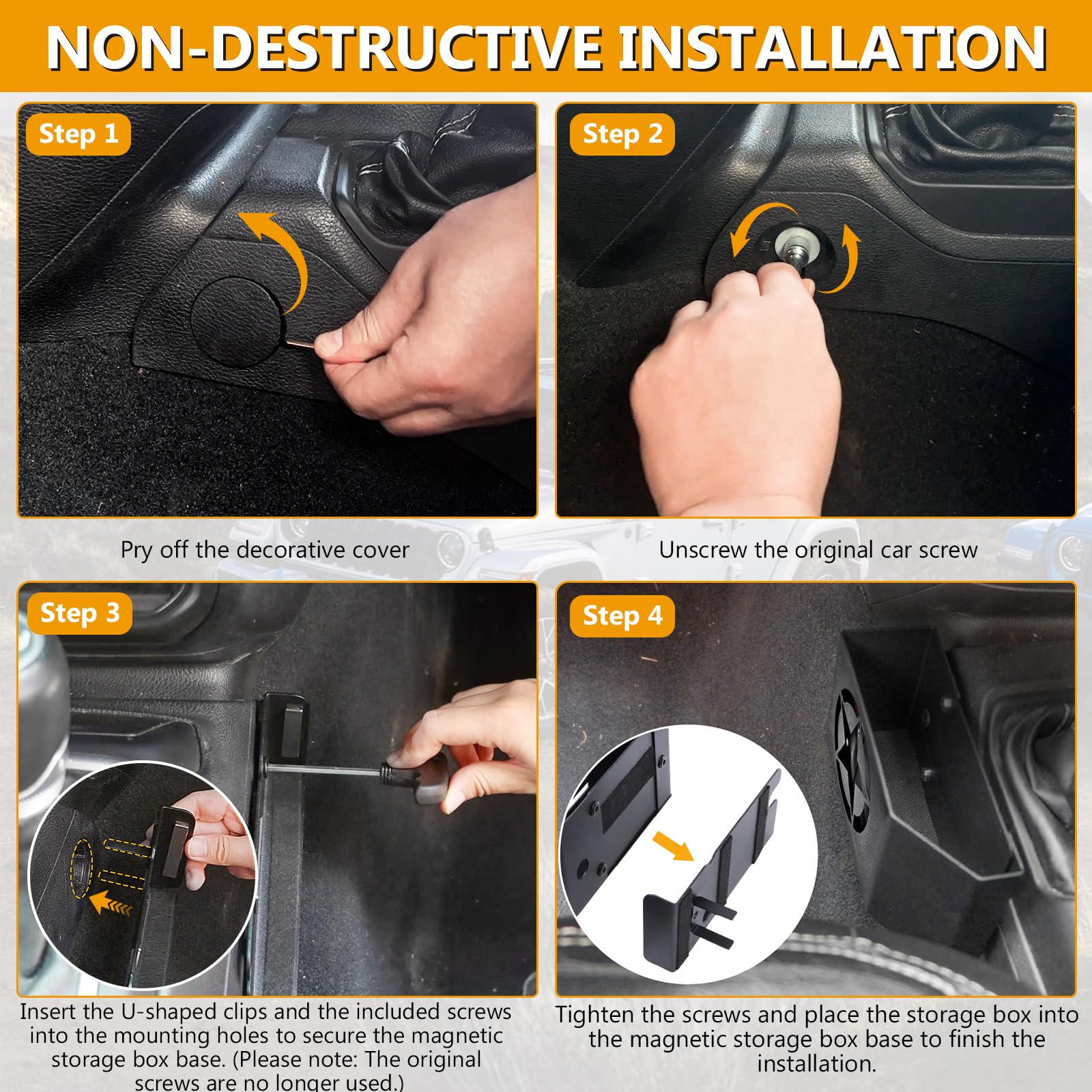 NON-DESTRUCTIVE INSTALLATION

Step 1

Pry off the decorative cover

Step 2

Unscrew the original car screw

Step 3

Insert the U-shaped clips and the included screws into the mounting holes to secure the magnetic storage box base. (Please note: The original screws are no longer used.)

Step 4

Tighten the screws and place the storage box into the magnetic storage box base to finish the installation.