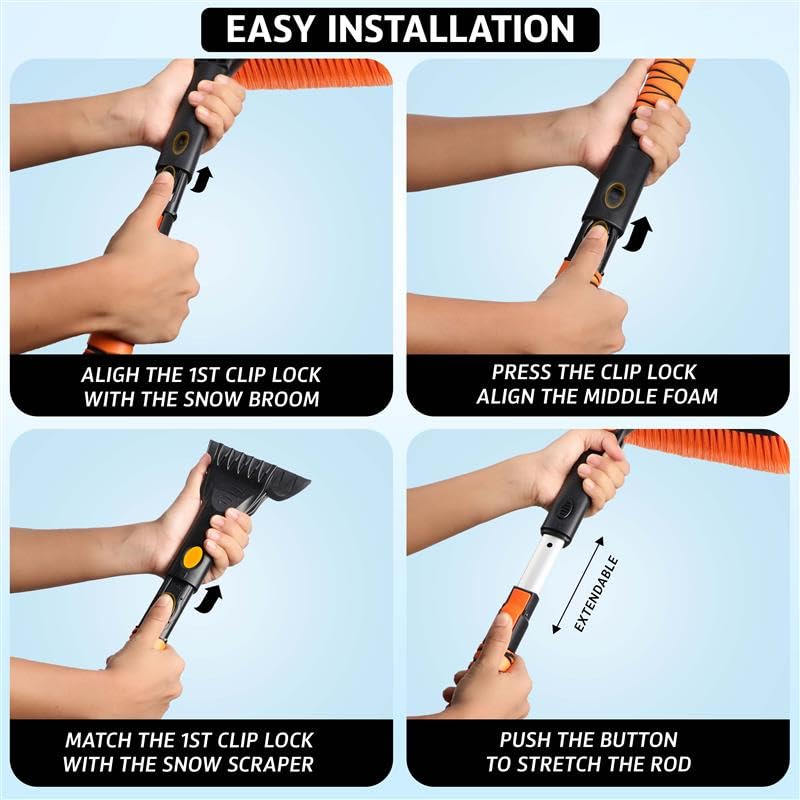 EASY INSTALLATION

ALIGH THE 1ST CLIP LOCK WITH THE SNOW BROOM

PRESS THE CLIP LOCK ALIGN THE MIDDLE FOAM

MATCH THE 1ST CLIP LOCK WITH THE SNOW SCRAPER

EXTENDABLE

PUSH THE BUTTON TO STRETCH THE ROD