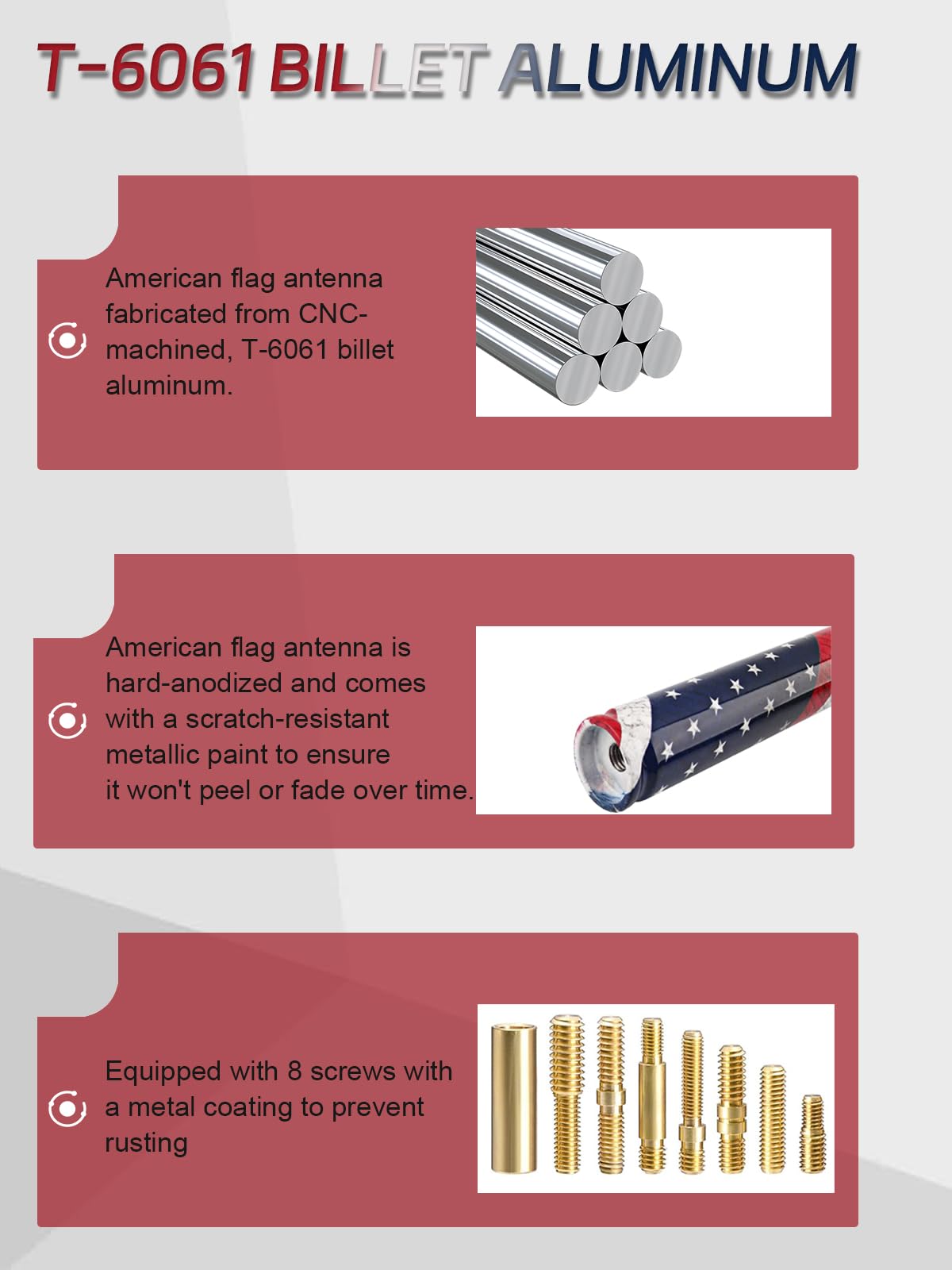 T-6061 BILLET ALUMINUM

American flag antenna fabricated from CNC-machined, T-6061 billet aluminum.

American flag antenna is hard-anodized and comes with a scratch-resistant metallic paint to ensure it won't peel or fade over time.

Equipped with 8 screws with a metal coating to prevent rusting