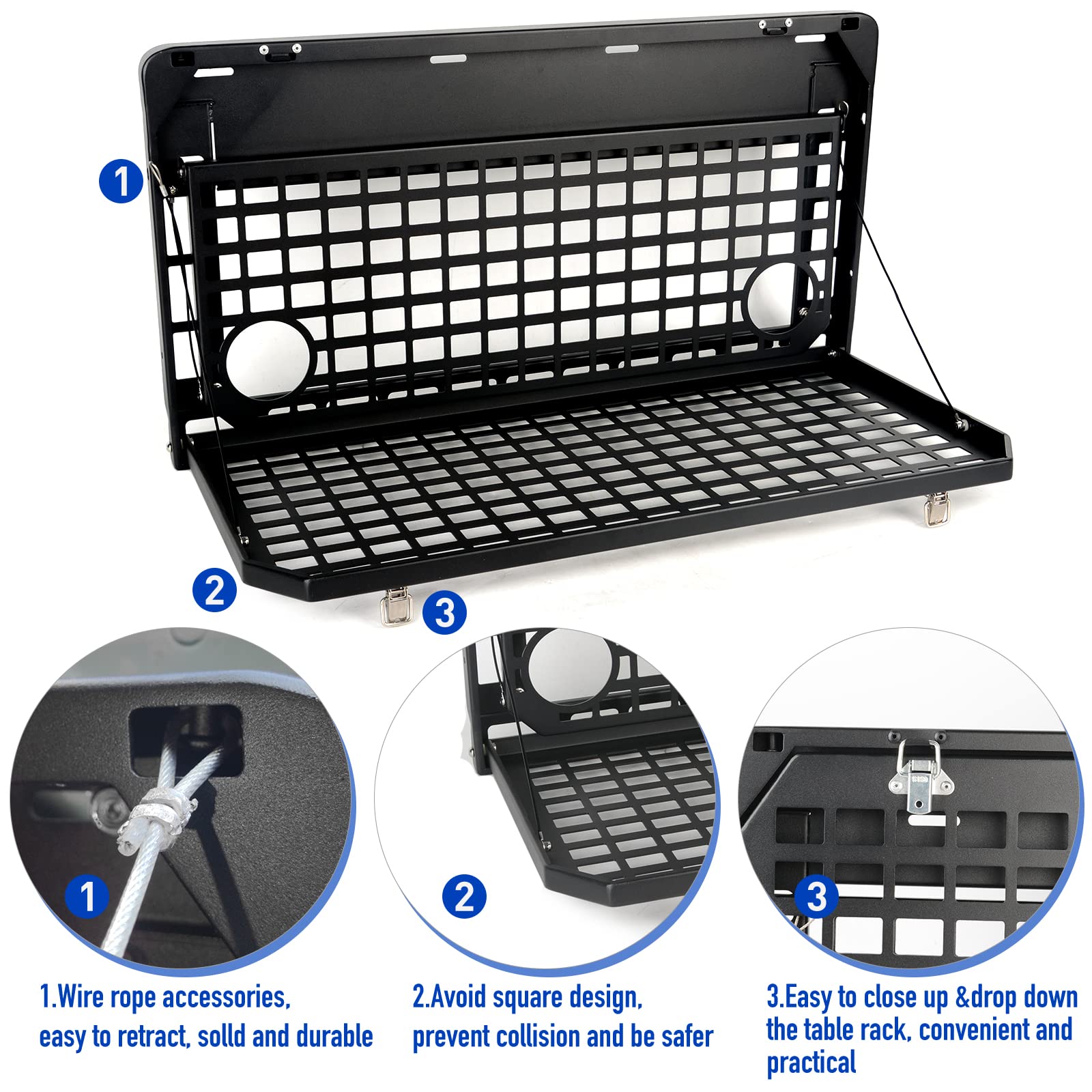 1

2

3

1

2

3

1.Wire rope accessories, easy to retract, solld and durable

2.Avoid square design, prevent collision and be safer

3.Easy to close up &drop down the table rack, convenient and practical