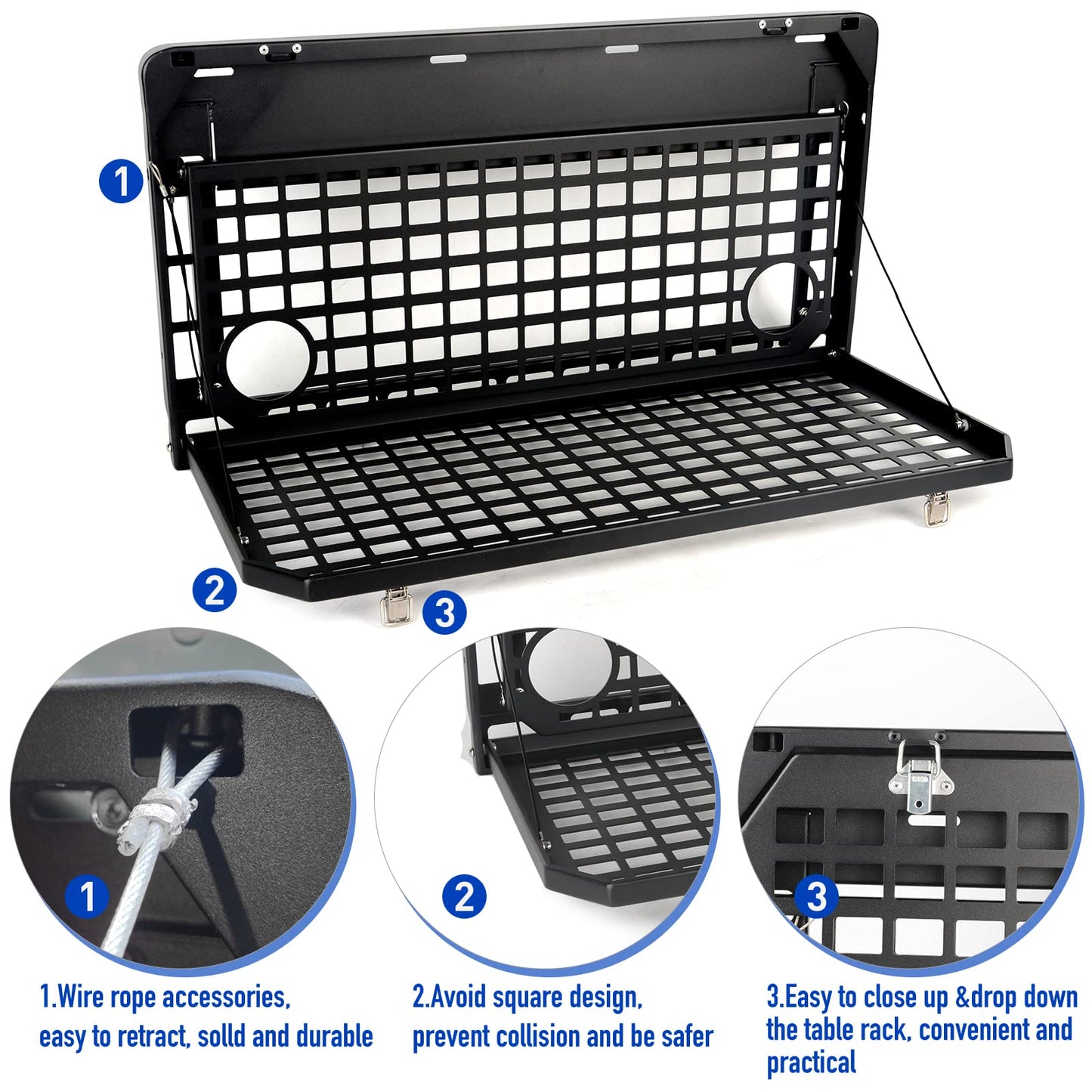 1

2

3

1

2

3

1.Wire rope accessories, easy to retract, solld and durable

2.Avoid square design, prevent collision and be safer

3.Easy to close up &drop down the table rack, convenient and practical