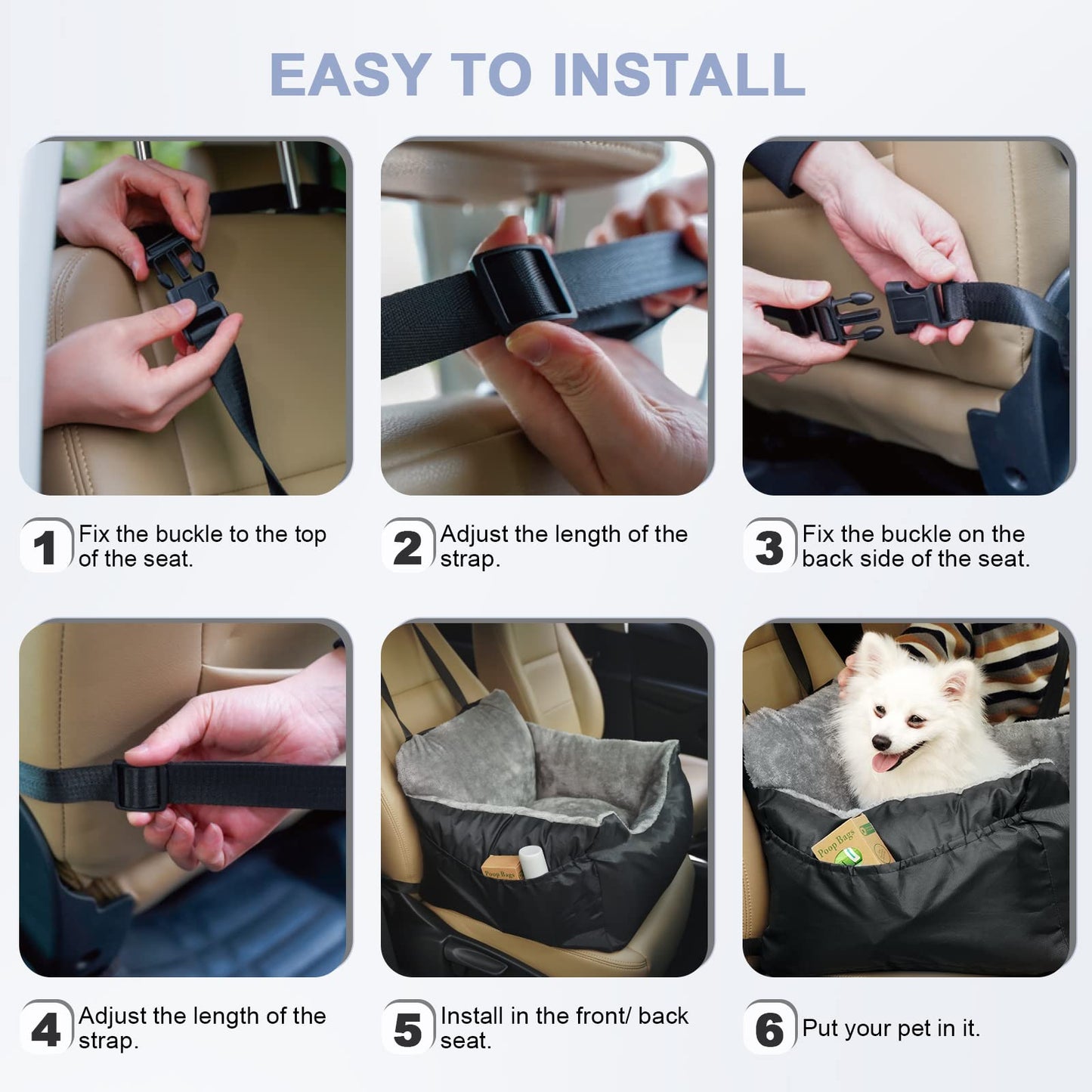 EASY TO INSTALL

1 Fix the buckle to the top of the seat.

2 Adjust the length of the strap.

3 Fix the buckle on the back side of the seat.

Poop Bags

Poop Bags

4 Adjust the length of the strap.

5 Install in the front/ back seat.

6 Put your pet in it.