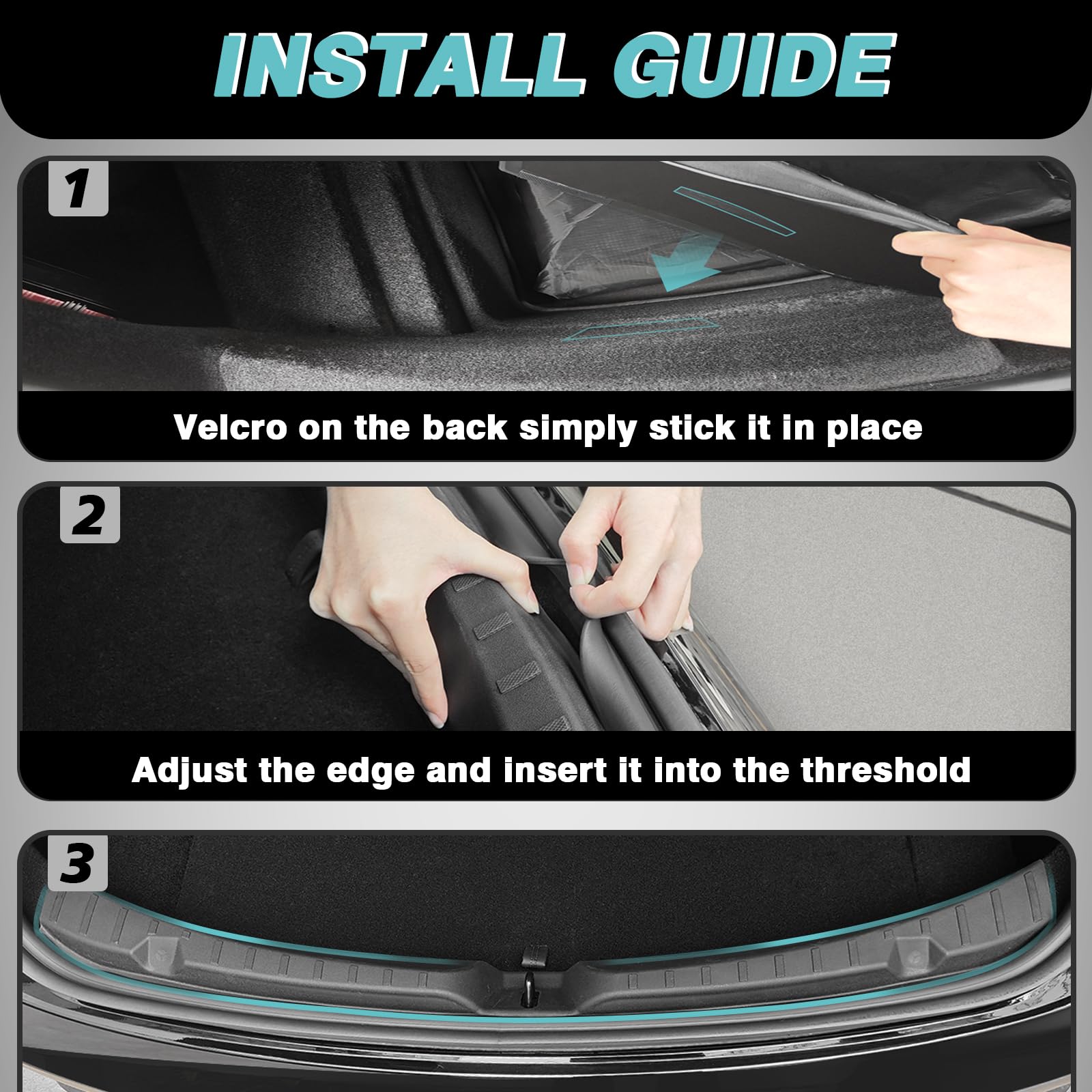 INSTALL GUIDE

1

Velcro on the back simply stick it in place

2

Adjust the edge and insert it into the threshold

3