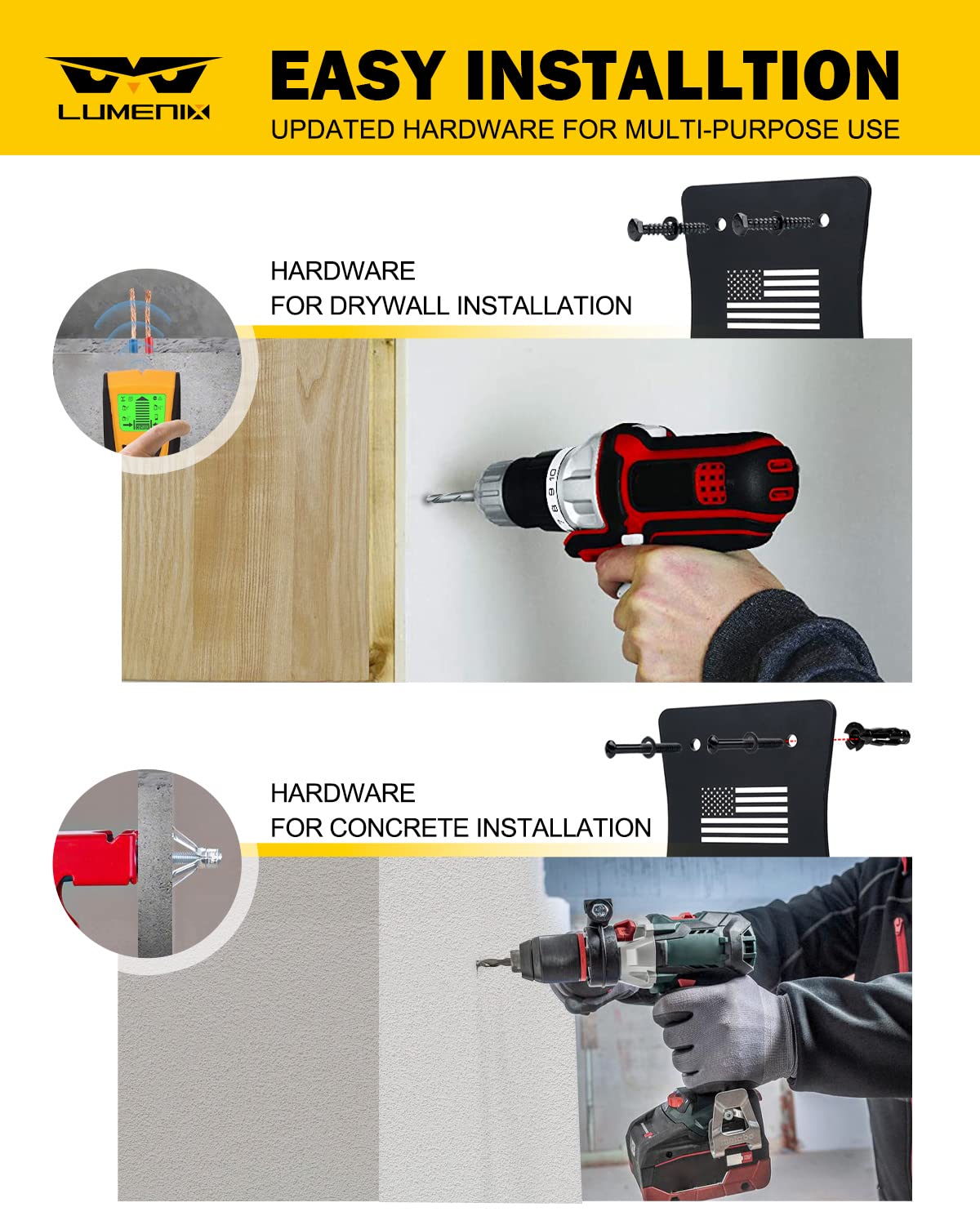 LUMENIX

EASY INSTALLTION
UPDATED HARDWARE FOR MULTI-PURPOSE USE

HARDWARE
FOR DRYWALL INSTALLATION

7 8 9 10

HARDWARE
FOR CONCRETE INSTALLATION