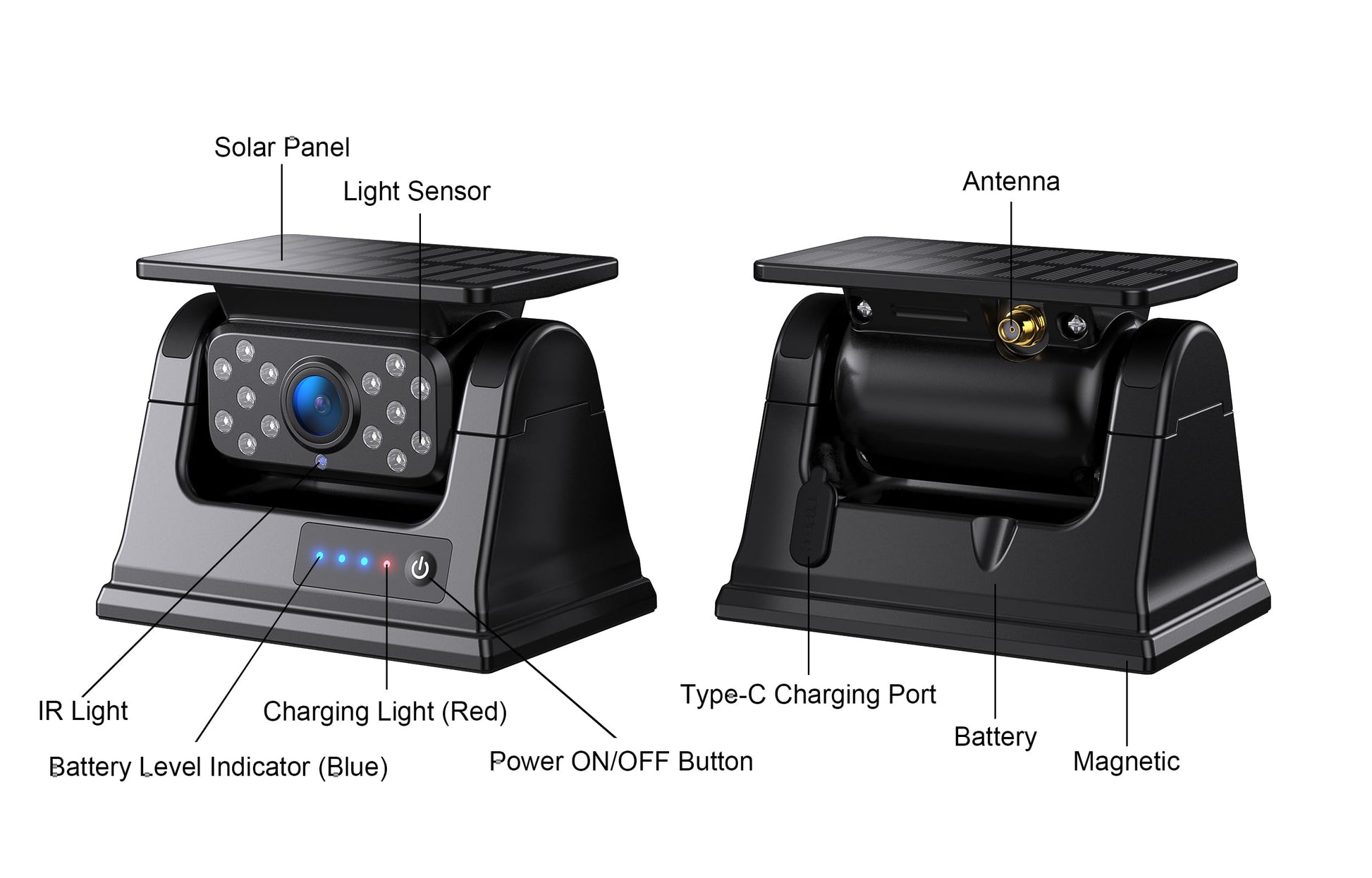 Solar Panel

Light Sensor

Antenna

IR Light

Charging Light (Red)

Battery Level Indicator (Blue)

Power ON/OFF Button

Type-C Charging Port

Battery

Magnetic