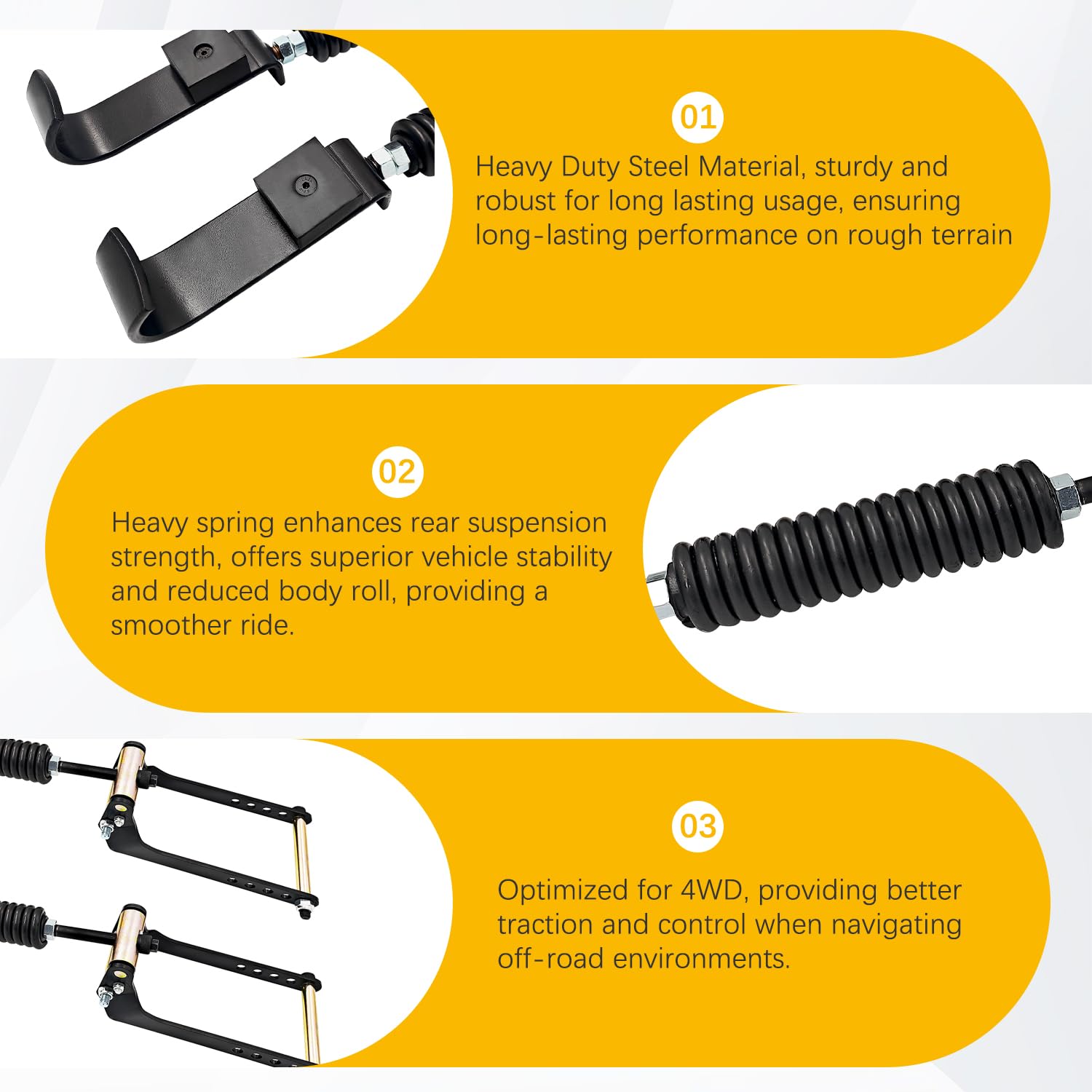 01

Heavy Duty Steel Material, sturdy and robust for long lasting usage, ensuring long-lasting performance on rough terrain

02

Heavy spring enhances rear suspension strength, offers superior vehicle stability and reduced body roll, providing a smoother ride.

03

Optimized for 4WD, providing better traction and control when navigating off-road environments.