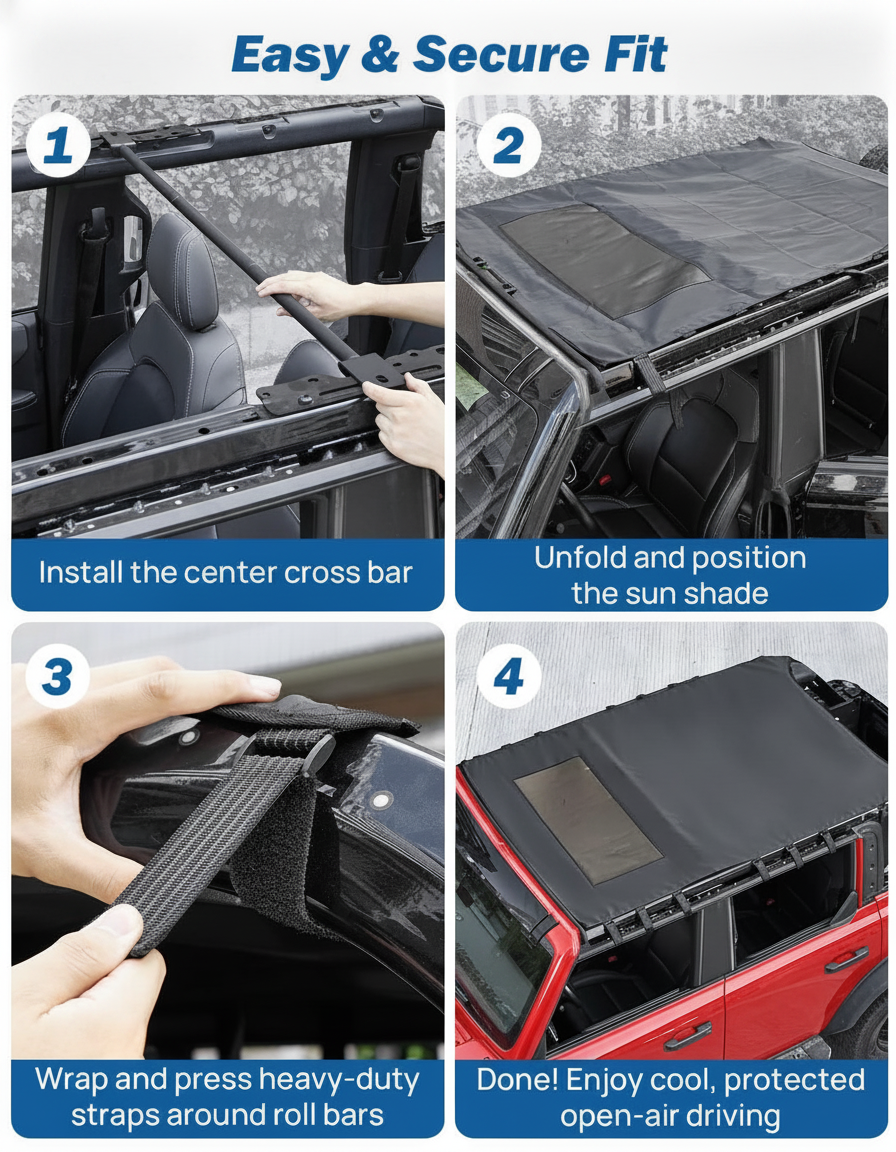 Easy & Secure Fit

1

Install the center cross bar

2

Unfold and position the sun shade

3

Wrap and press heavy-duty straps around roll bars

4

Done! Enjoy cool, protected open-air driving