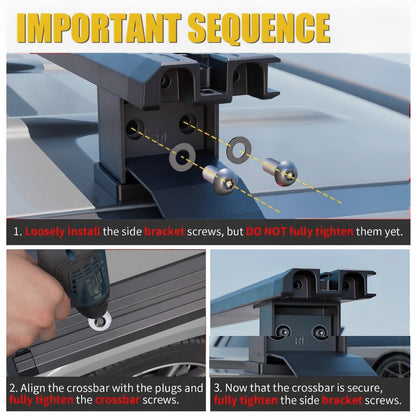 IMPORTANT SEQUENCE

1. Loosely install the side bracket screws, but DO NOT fully tighten them yet.

2. Align the crossbar with the plugs and fully tighten the crossbar screws.

3. Now that the crossbar is secure, fully tighten the side bracket screws.