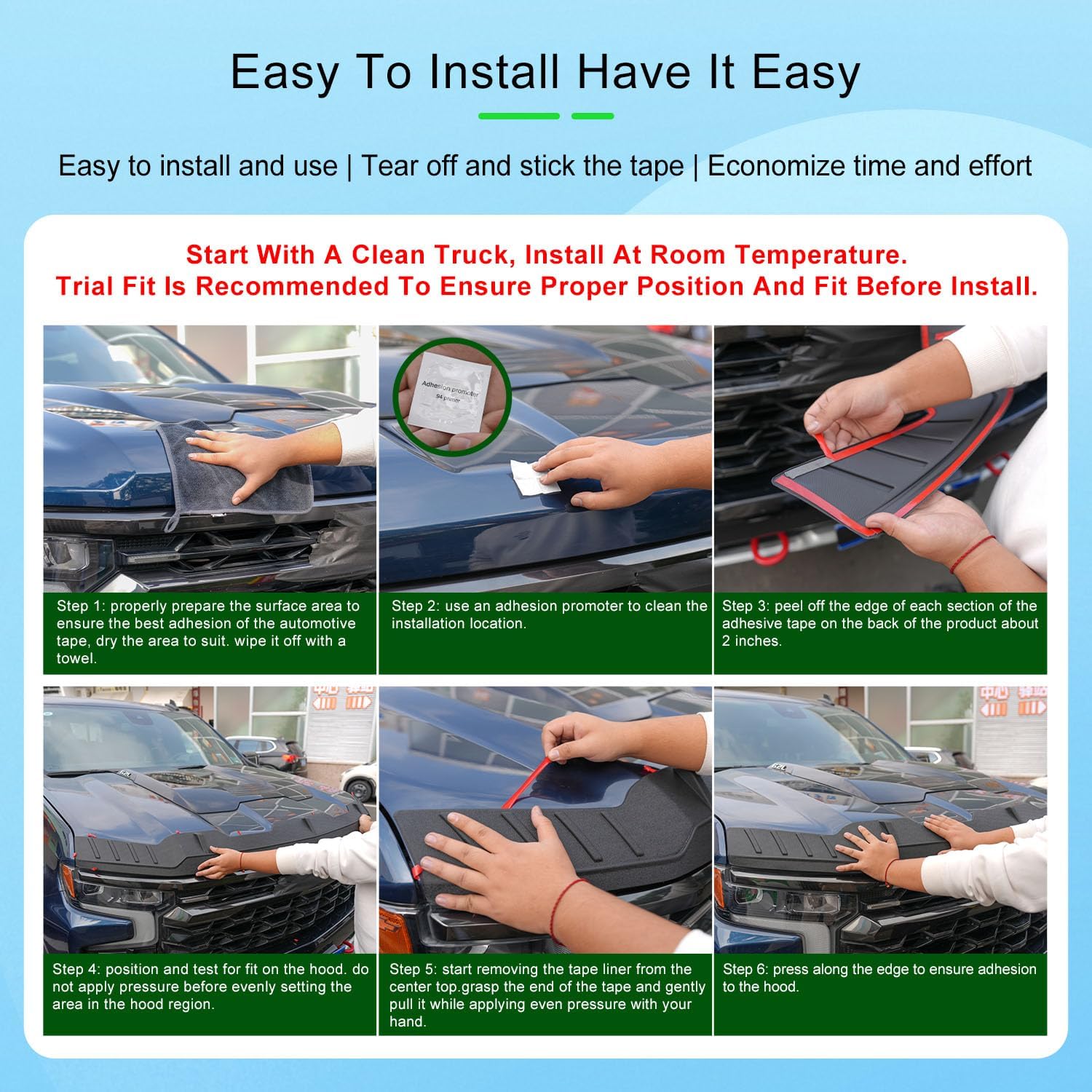 Easy To Install Have It Easy

Easy to install and use | Tear off and stick the tape | Economize time and effort

Start With A Clean Truck, Install At Room Temperature.
Trial Fit Is Recommended To Ensure Proper Position And Fit Before Install.

Adhesion promoter
94 primer

Step 1: properly prepare the surface area to ensure the best adhesion of the automotive tape, dry the area to suit. wipe it off with a towel.

Step 2: use an adhesion promoter to clean the installation location.

Step 3: peel off the edge of each section of the adhesive tape on the back of the product about 2 inches.

Step 4: position and test for fit on the hood. do not apply pressure before evenly setting the area in the hood region.

Step 5: start removing the tape liner from the center top.grasp the end of the tape and gently pull it while applying even pressure with your hand.

Step 6: press along the edge to ensure adhesion to the hood.