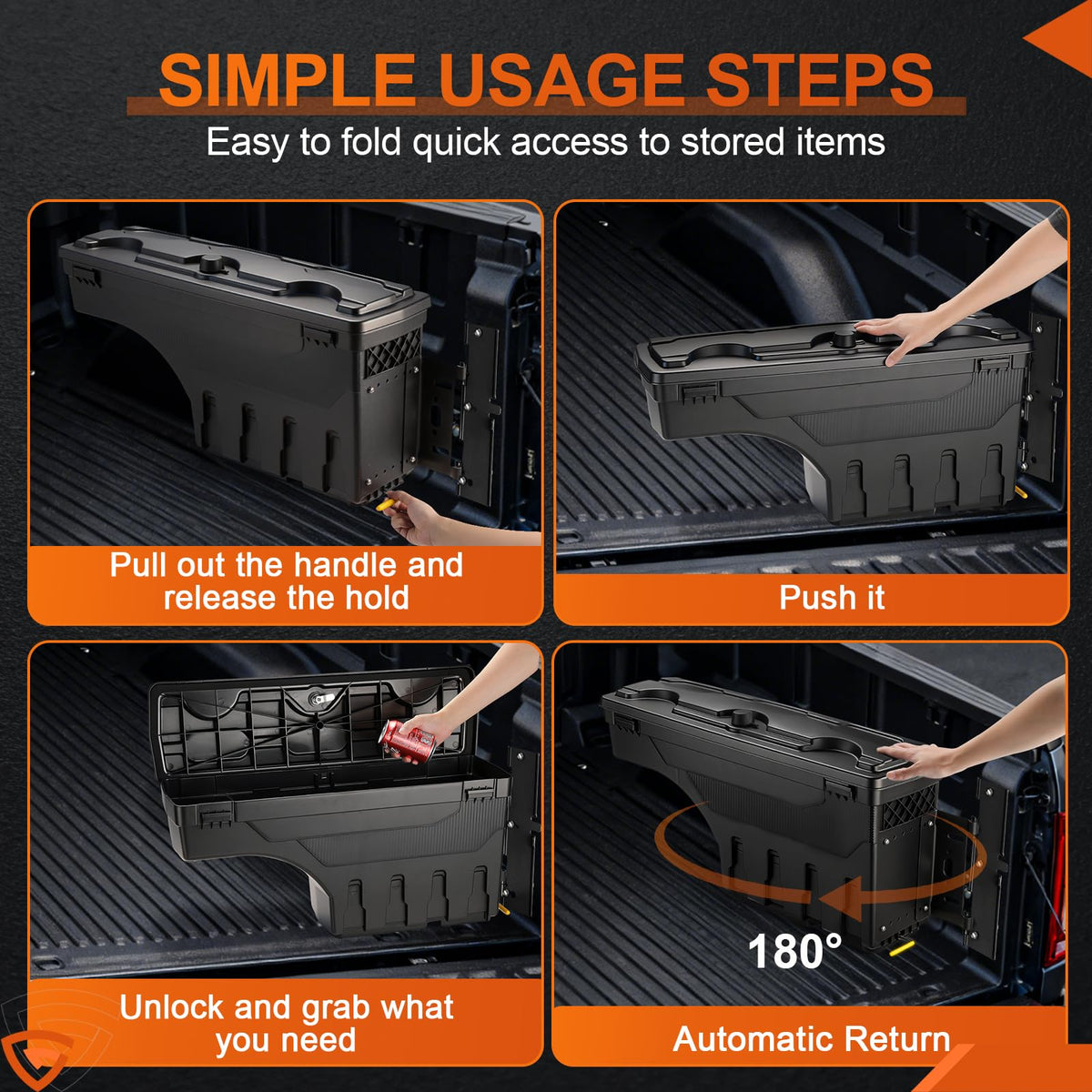 SIMPLE USAGE STEPS

Easy to fold quick access to stored items

Pull out the handle and release the hold

Push it

Unlock and grab what you need

180°

Automatic Return