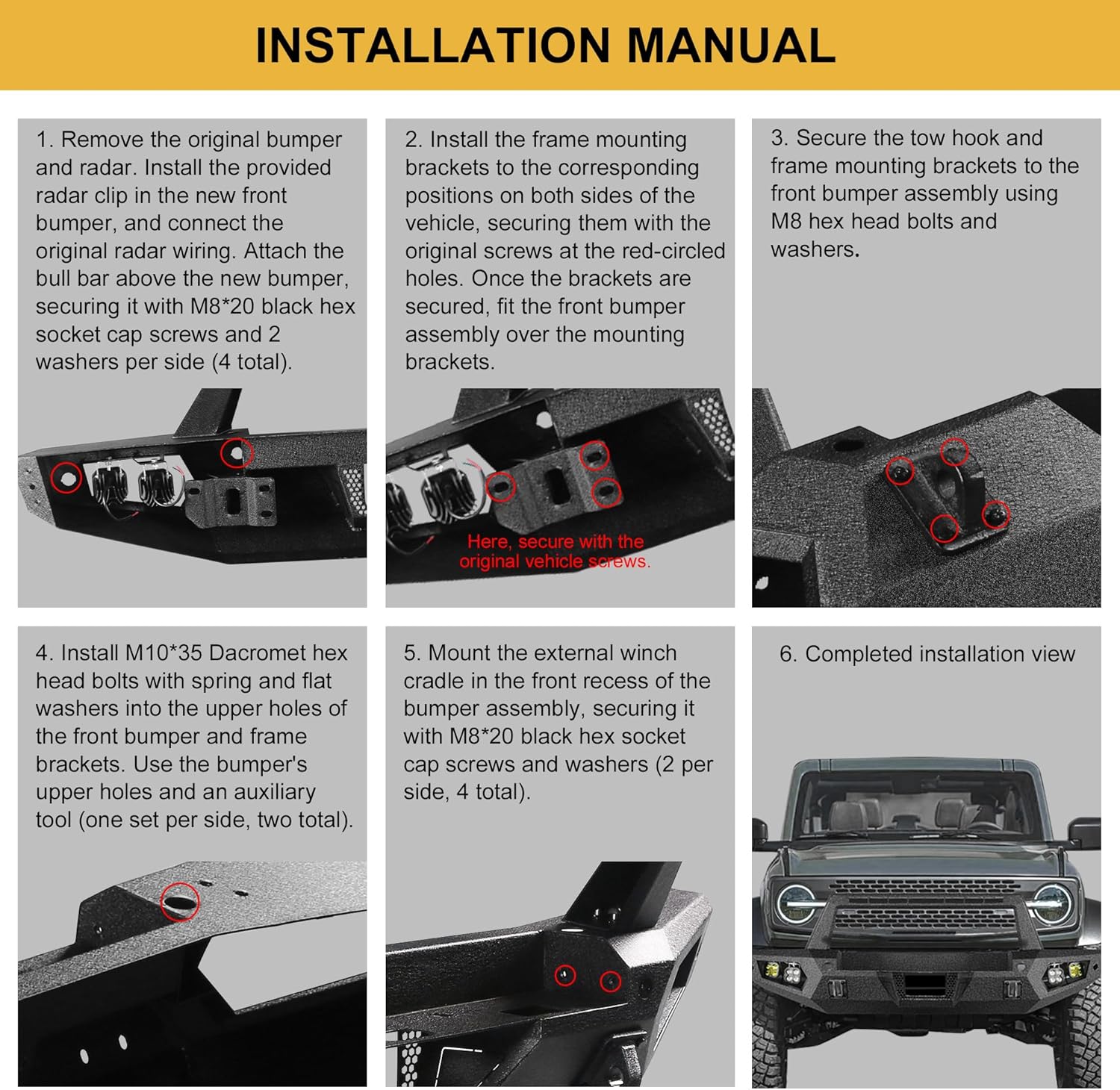 INSTALLATION MANUAL

1. Remove the original bumper and radar. Install the provided radar clip in the new front bumper, and connect the original radar wiring. Attach the bull bar above the new bumper, securing it with M8*20 black hex socket cap screws and 2 washers per side (4 total).

2. Install the frame mounting brackets to the corresponding positions on both sides of the vehicle, securing them with the original screws at the red-circled holes. Once the brackets are secured, fit the front bumper assembly over the mounting brackets.

Here, secure with the original vehicle screws.

3. Secure the tow hook and frame mounting brackets to the front bumper assembly using M8 hex head bolts and washers.

4. Install M10*35 Dacromet hex head bolts with spring and flat washers into the upper holes of the front bumper and frame brackets. Use the bumper's upper holes and an auxiliary tool (one set per side, two total).

5. Mount the external winch cradle in the front recess of the bumper assembly, securing it with M8*20 black hex socket cap screws and washers (2 per side, 4 total).

6. Completed installation view