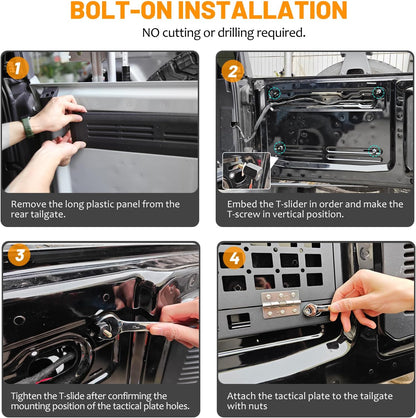 BOLT-ON INSTALLATION

NO cutting or drilling required.

1

Remove the long plastic panel from the rear tailgate.

2

Embed the T-slider in order and make the T-screw in vertical position.

3

Tighten the T-slide after confirming the mounting position of the tactical plate holes.

4

Attach the tactical plate to the tailgate with nuts