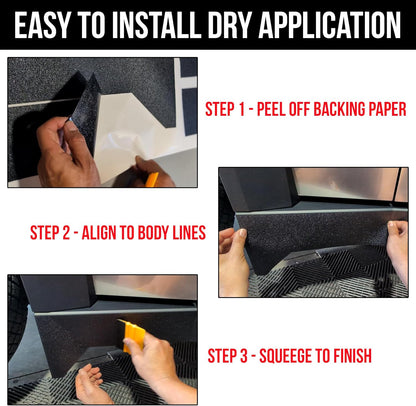 EASY TO INSTALL DRY APPLICATION

STEP 1 - PEEL OFF BACKING PAPER

STEP 2 - ALIGN TO BODY LINES

STEP 3 - SQUEEGE TO FINISH