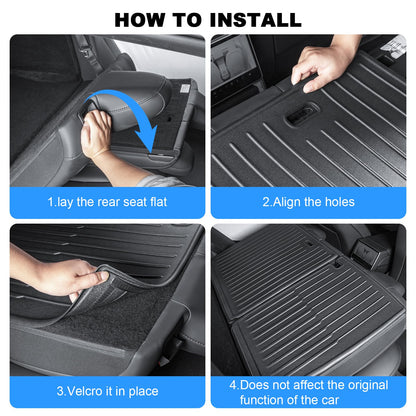 HOW TO INSTALL

1.lay the rear seat flat

2.Align the holes

3.Velcro it in place

4.Does not affect the original function of the car