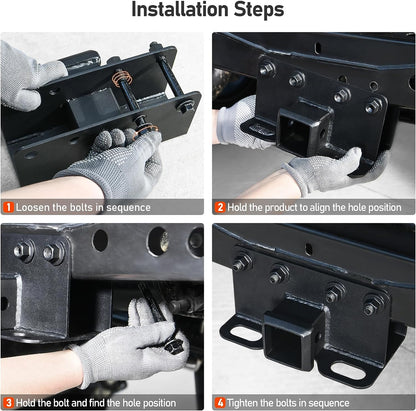 Installation Steps

1 Loosen the bolts in sequence

2 Hold the product to align the hole position

3 Hold the bolt and find the hole position

4 Tighten the bolts in sequence