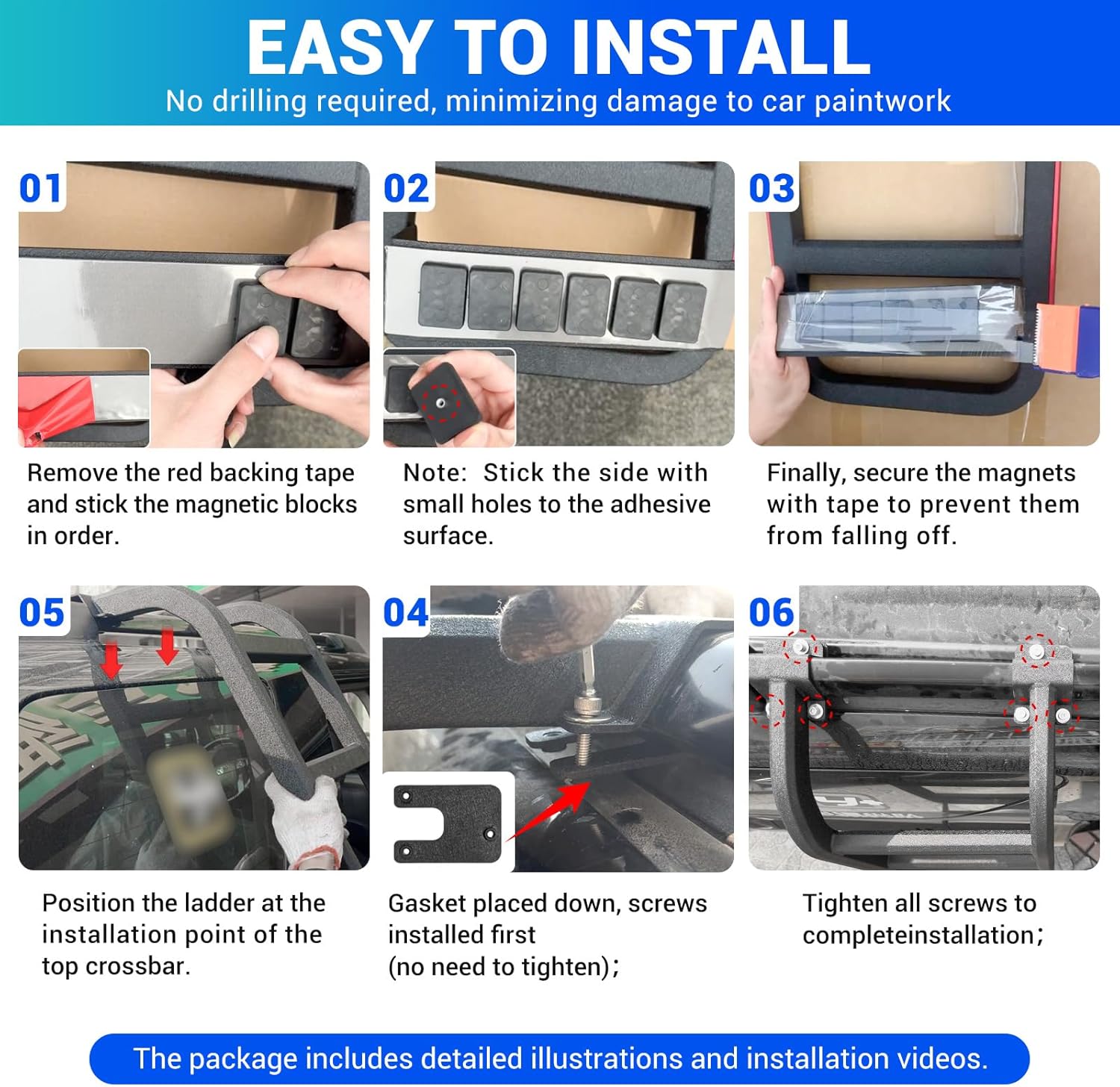 EASY TO INSTALL
No drilling required, minimizing damage to car paintwork

01

Remove the red backing tape and stick the magnetic blocks in order.

02

Note: Stick the side with small holes to the adhesive surface.

03

Finally, secure the magnets with tape to prevent them from falling off.

05

Position the ladder at the installation point of the top crossbar.

04

Gasket placed down, screws installed first
(no need to tighten);

06

Tighten all screws to completeinstallation;

The package includes detailed illustrations and installation videos.