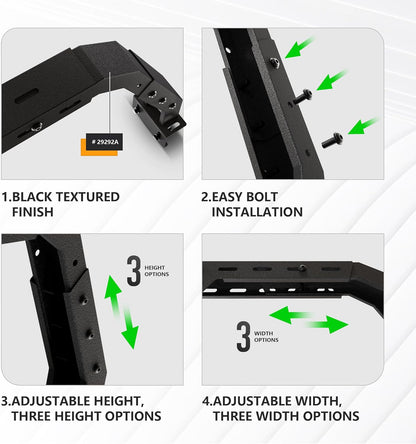 # 29292A

1.BLACK TEXTURED FINISH

2.EASY BOLT INSTALLATION

3 HEIGHT OPTIONS

3.ADJUSTABLE HEIGHT, THREE HEIGHT OPTIONS

3 WIDTH OPTIONS

4.ADJUSTABLE WIDTH, THREE WIDTH OPTIONS