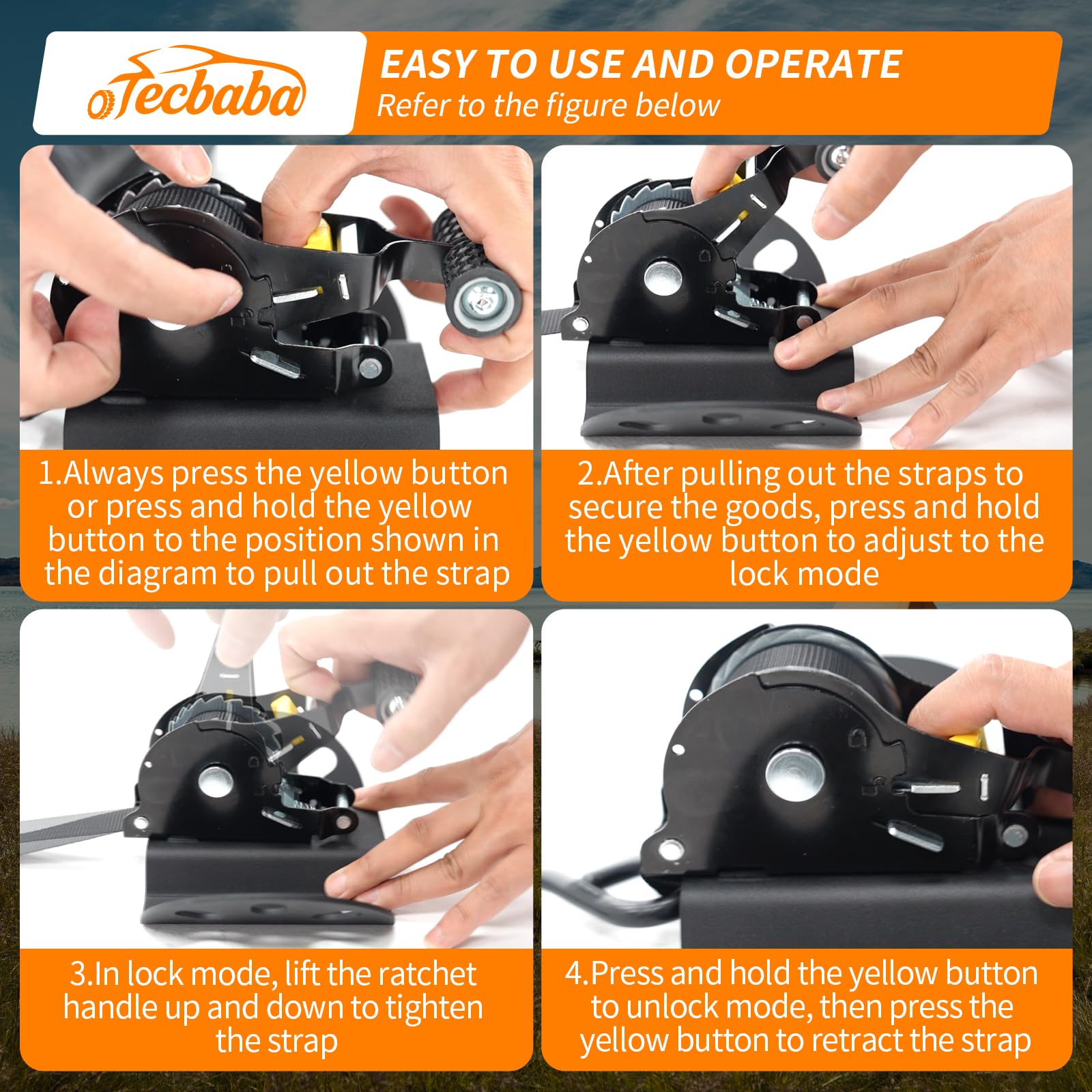 Tecbaba

EASY TO USE AND OPERATE
Refer to the figure below

1.Always press the yellow button or press and hold the yellow button to the position shown in the diagram to pull out the strap

2.After pulling out the straps to secure the goods, press and hold the yellow button to adjust to the lock mode

3.In lock mode, lift the ratchet handle up and down to tighten the strap

4.Press and hold the yellow button to unlock mode, then press the yellow button to retract the strap