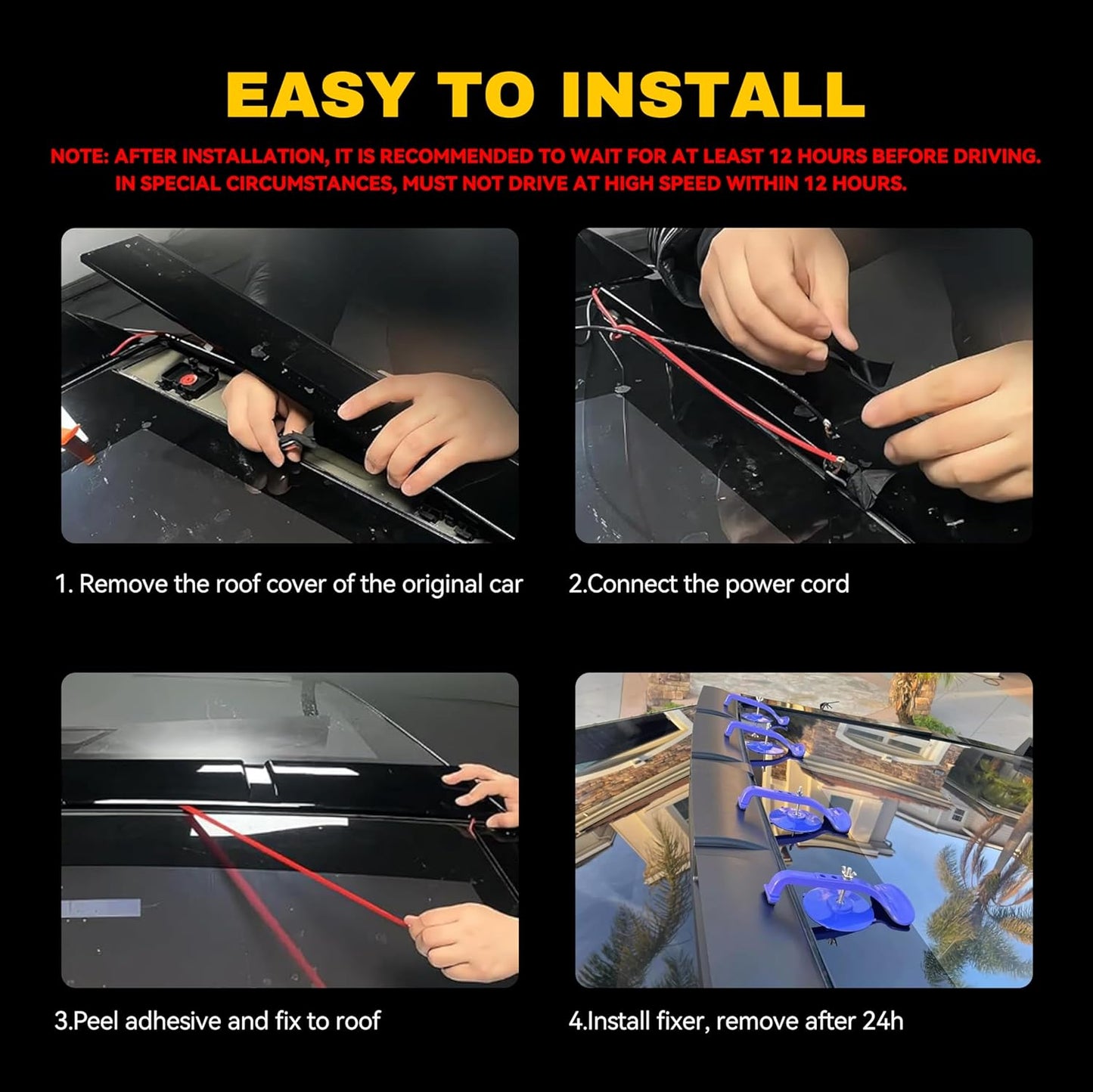 EASY TO INSTALL

NOTE: AFTER INSTALLATION, IT IS RECOMMENDED TO WAIT FOR AT LEAST 12 HOURS BEFORE DRIVING. IN SPECIAL CIRCUMSTANCES, MUST NOT DRIVE AT HIGH SPEED WITHIN 12 HOURS.

1. Remove the roof cover of the original car

2.Connect the power cord

3.Peel adhesive and fix to roof

4.Install fixer, remove after 24h