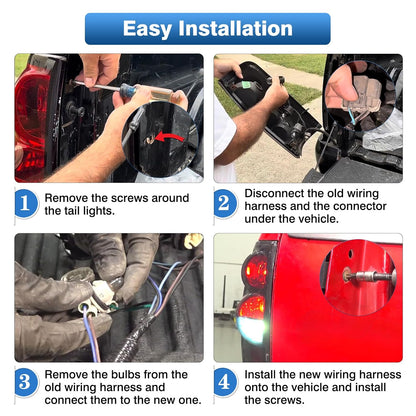 Easy Installation

1 Remove the screws around the tail lights.

2 Disconnect the old wiring harness and the connector under the vehicle.

3 Remove the bulbs from the old wiring harness and connect them to the new one.

4 Install the new wiring harness onto the vehicle and install the screws.