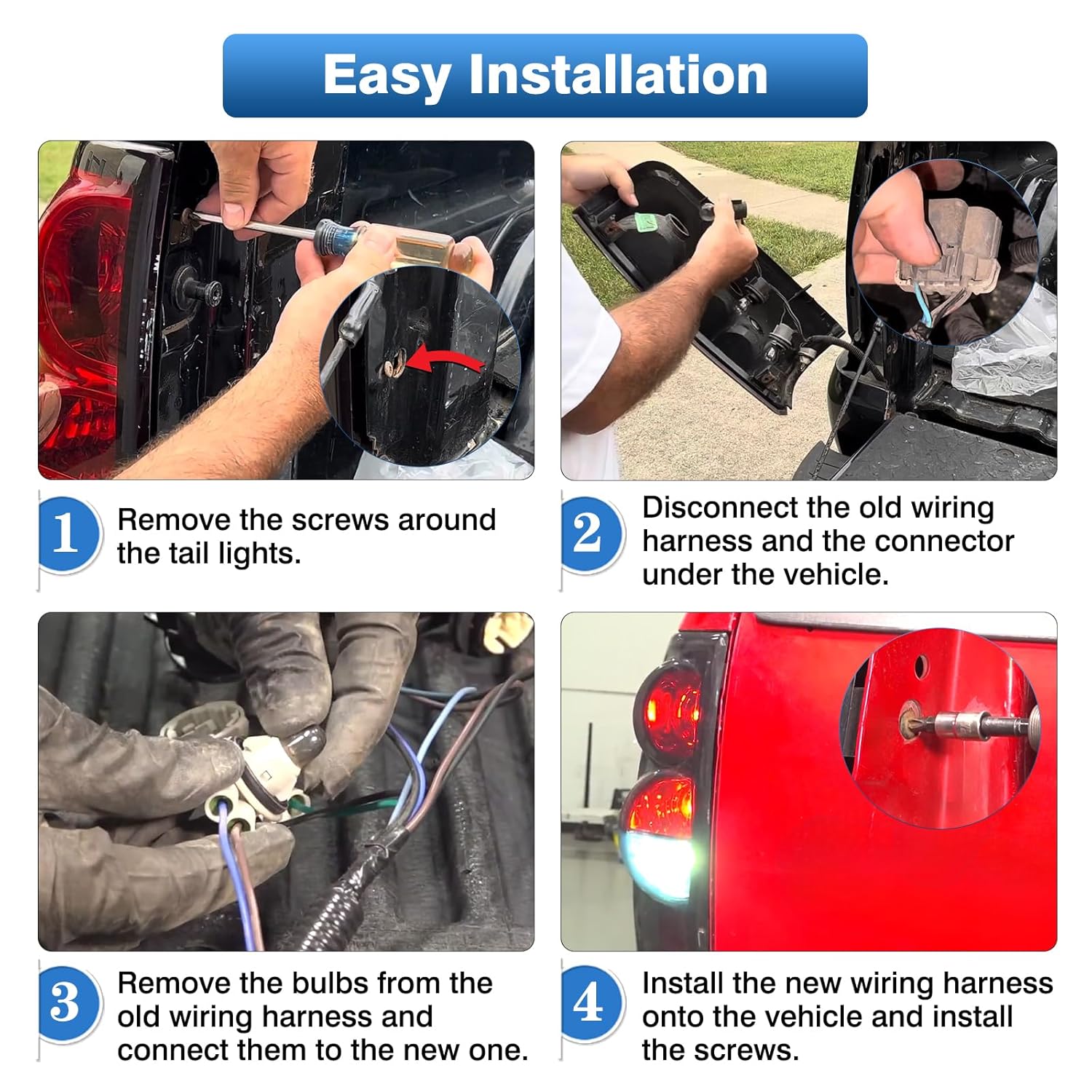 Easy Installation

1 Remove the screws around the tail lights.

2 Disconnect the old wiring harness and the connector under the vehicle.

3 Remove the bulbs from the old wiring harness and connect them to the new one.

4 Install the new wiring harness onto the vehicle and install the screws.