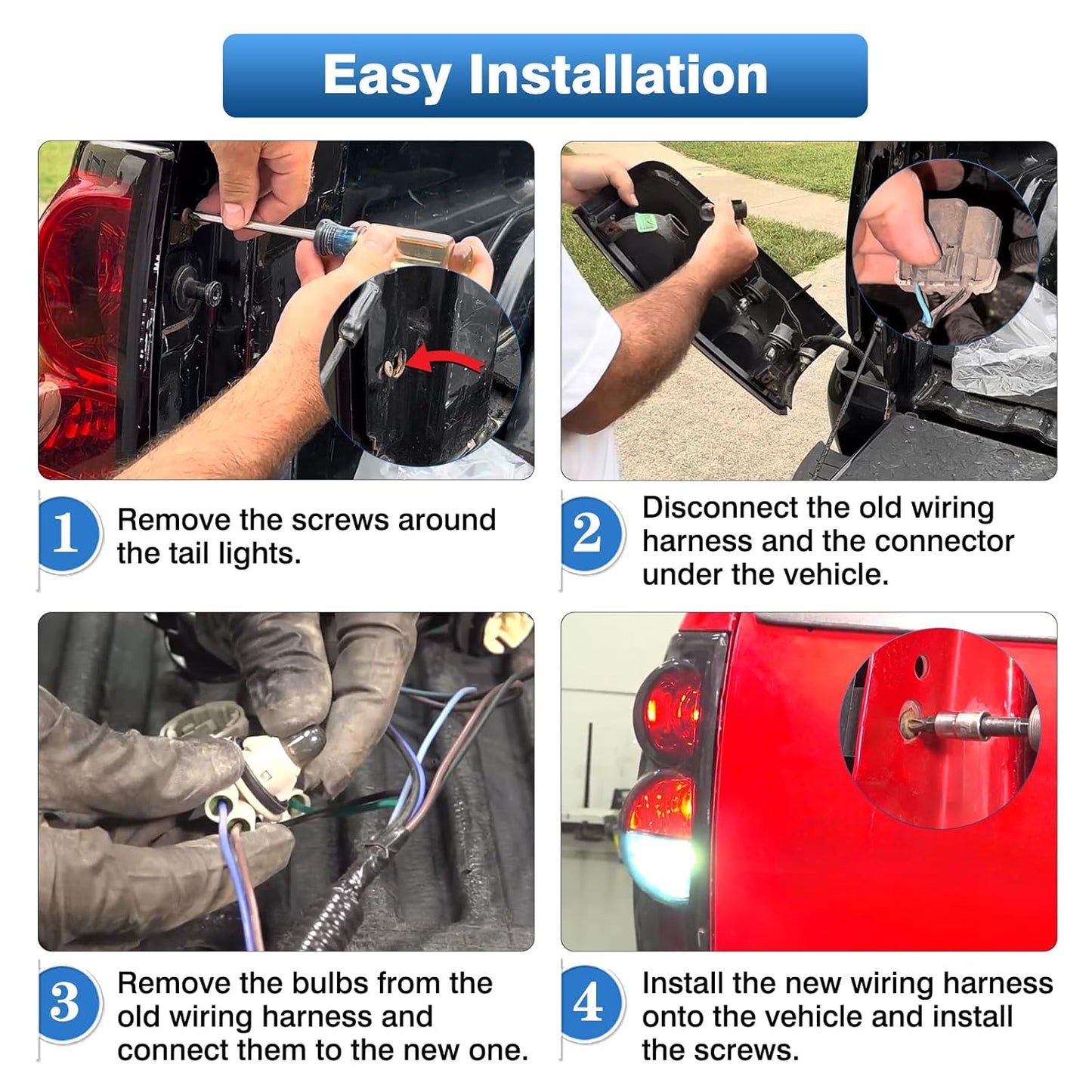 Easy Installation

1 Remove the screws around the tail lights.

2 Disconnect the old wiring harness and the connector under the vehicle.

3 Remove the bulbs from the old wiring harness and connect them to the new one.

4 Install the new wiring harness onto the vehicle and install the screws.