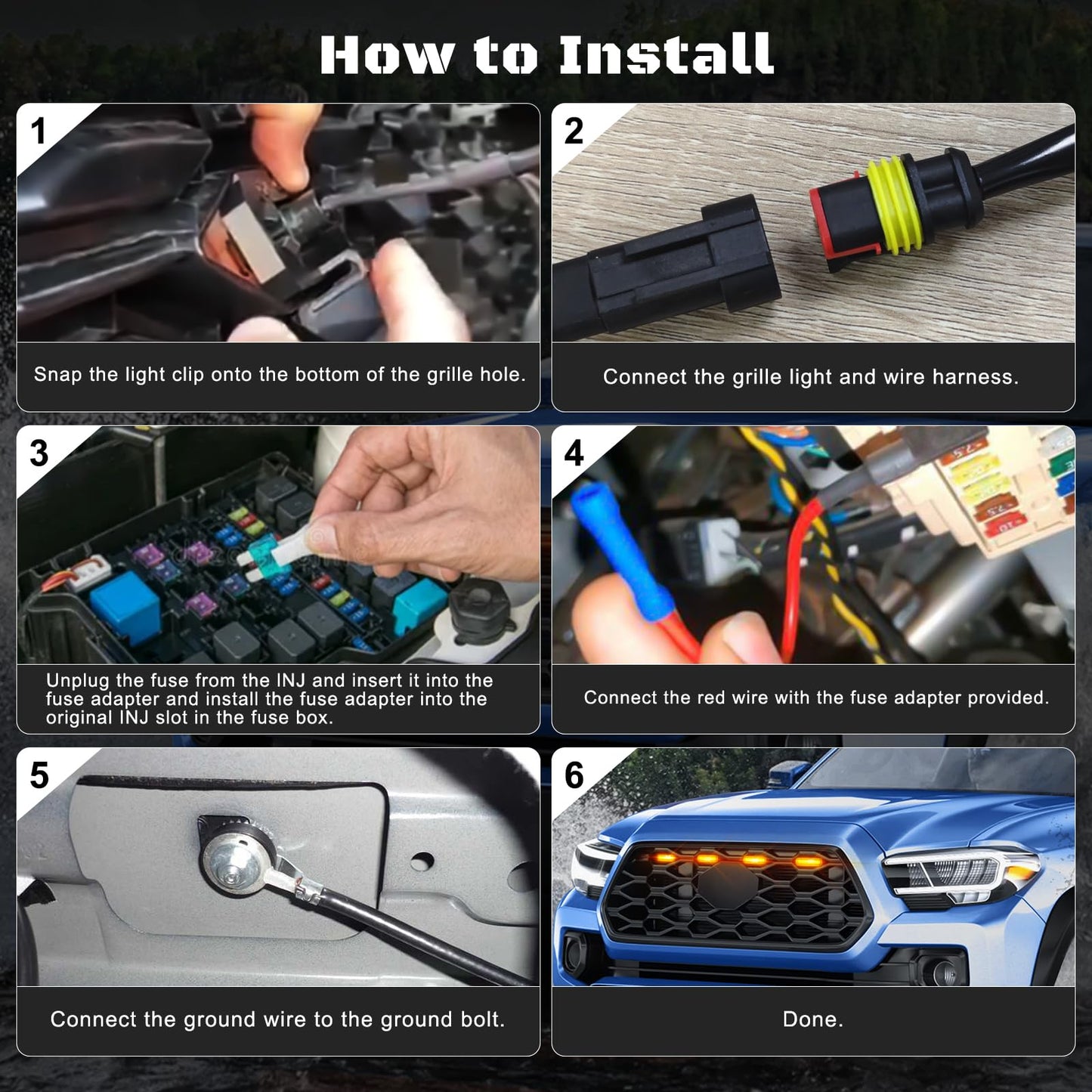 How to Install

1

Snap the light clip onto the bottom of the grille hole.

2

Connect the grille light and wire harness.

3

Unplug the fuse from the INJ and insert it into the fuse adapter and install the fuse adapter into the original INJ slot in the fuse box.

4

Connect the red wire with the fuse adapter provided.

5

Connect the ground wire to the ground bolt.

6

Done.