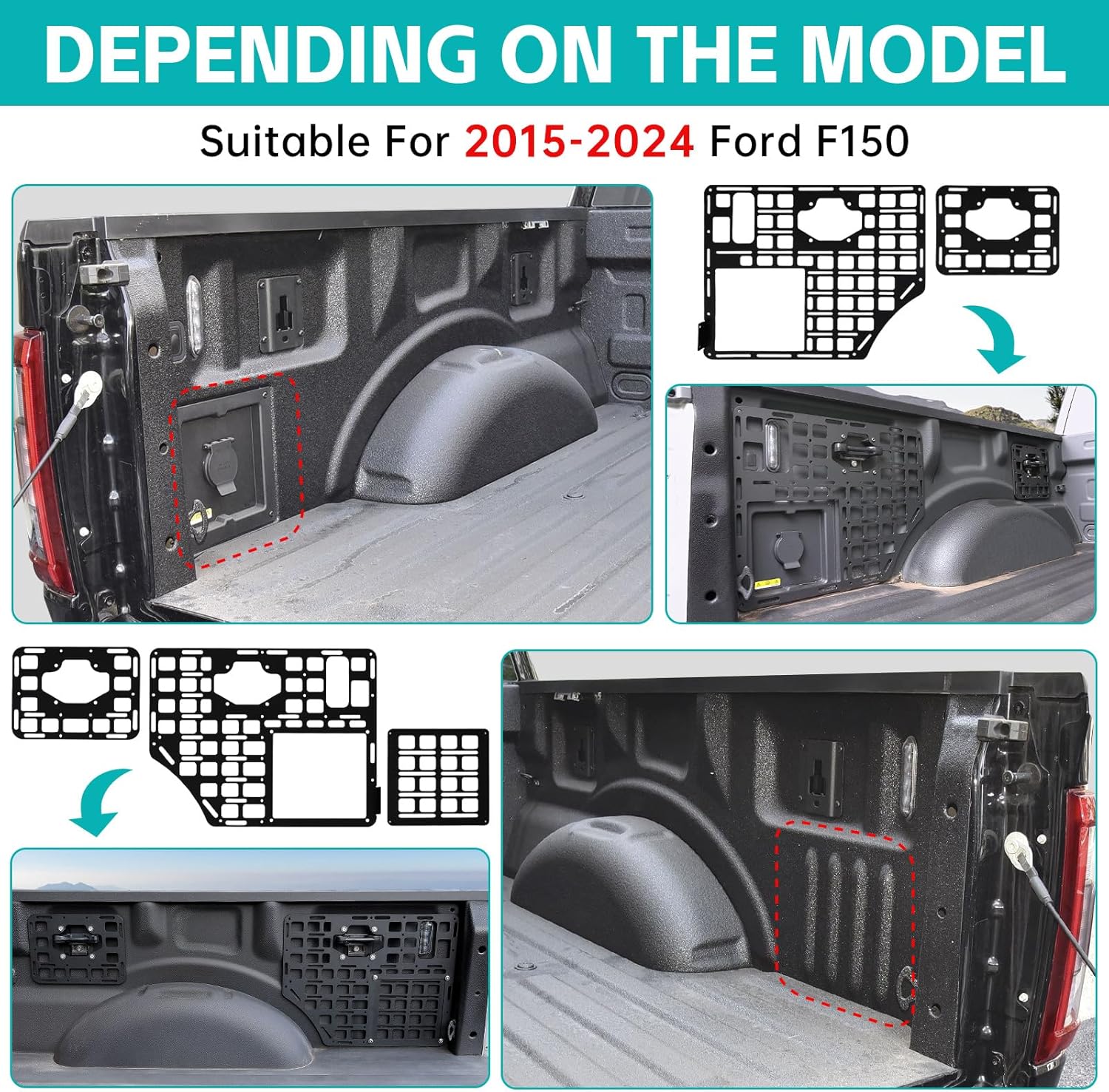 DEPENDING ON THE MODEL

Suitable For 2015-2024 Ford F150