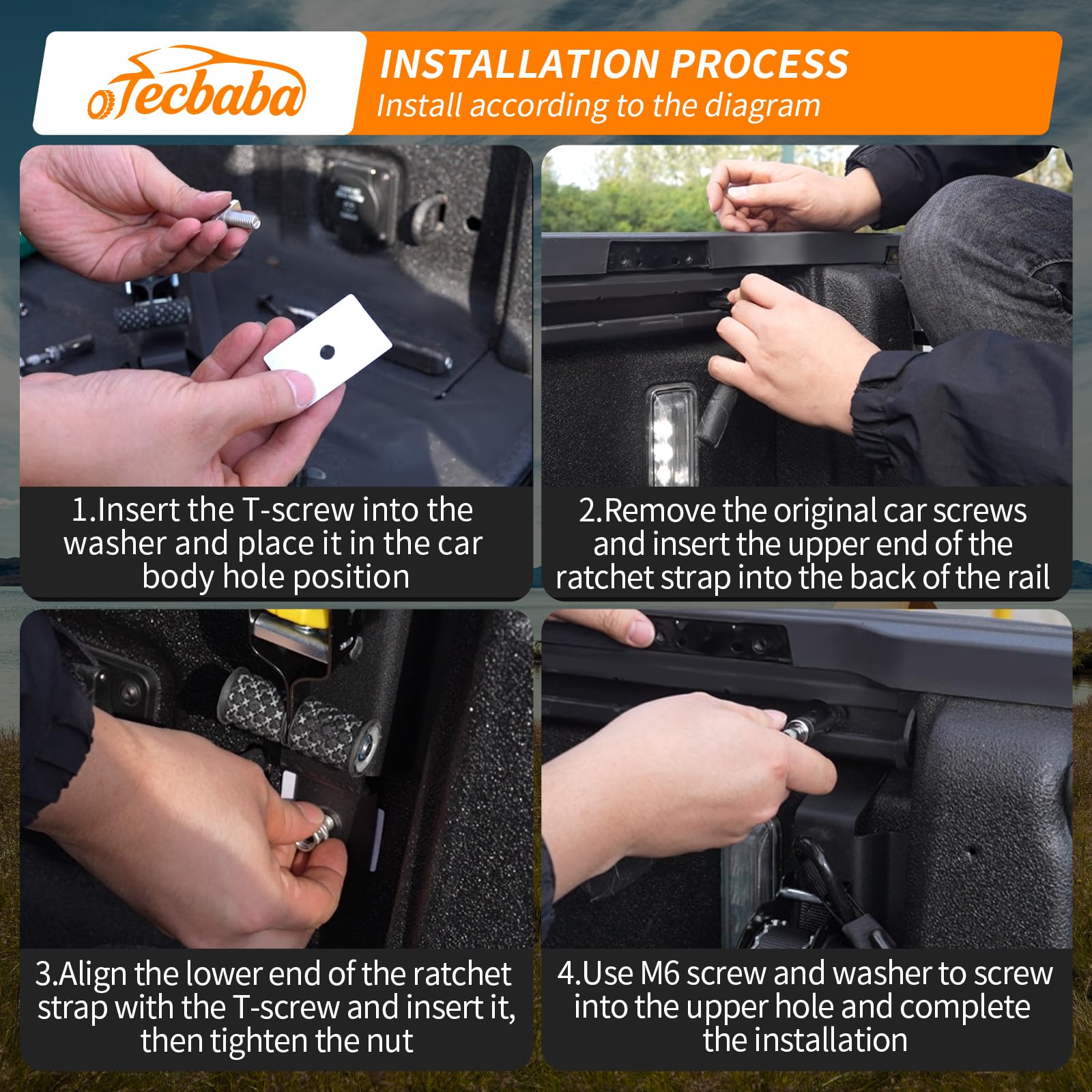 Tecbaba

INSTALLATION PROCESS
Install according to the diagram

1.Insert the T-screw into the washer and place it in the car body hole position

2.Remove the original car screws and insert the upper end of the ratchet strap into the back of the rail

3.Align the lower end of the ratchet strap with the T-screw and insert it, then tighten the nut

4.Use M6 screw and washer to screw into the upper hole and complete the installation