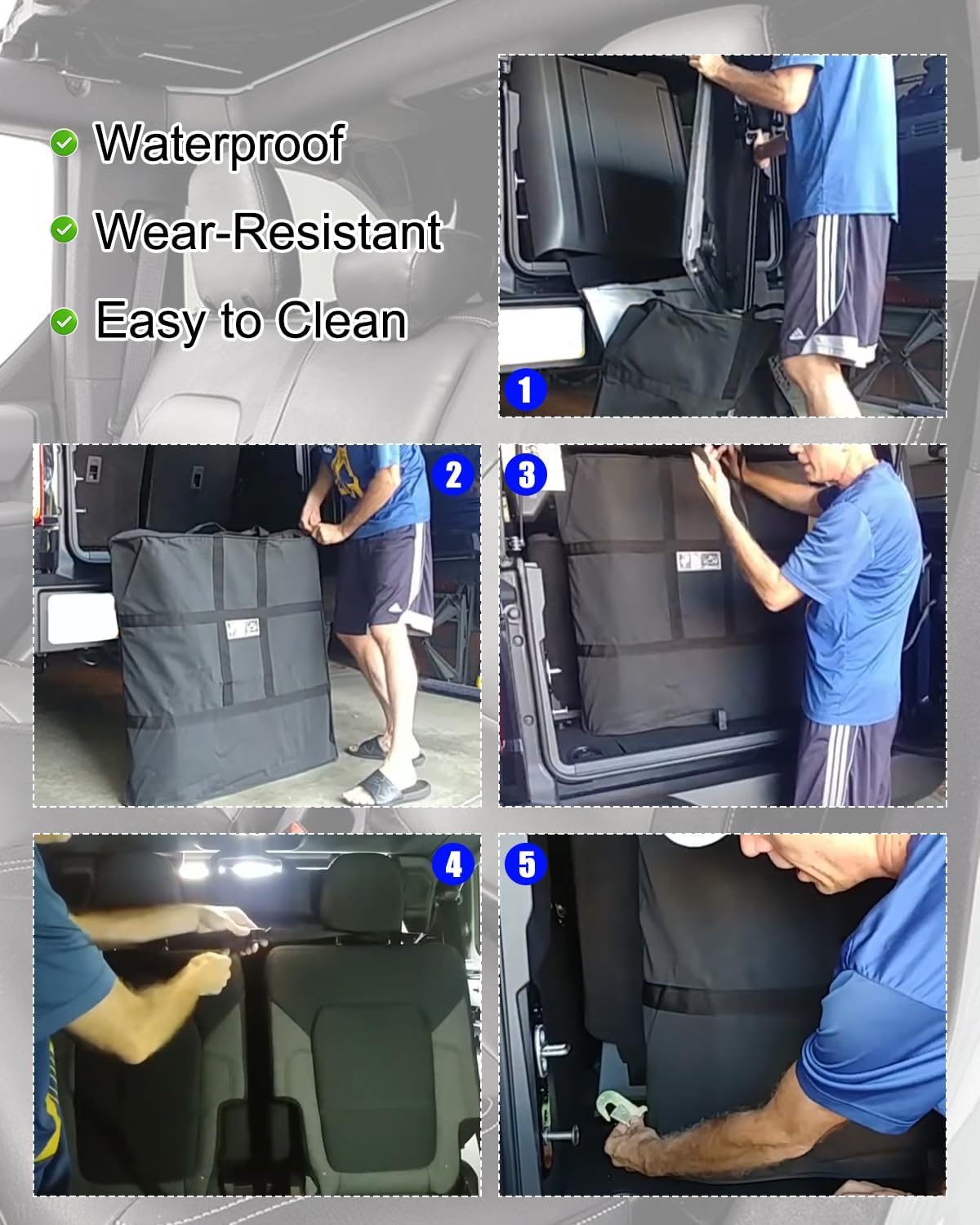 Waterproof
Wear-Resistant
Easy to Clean

1

2

3

4

5