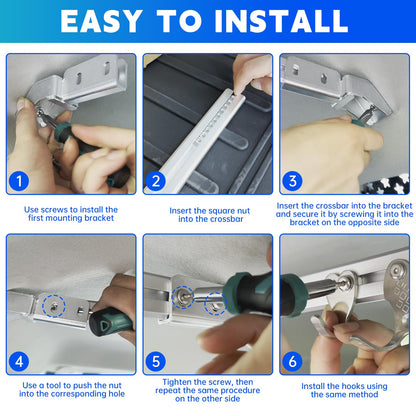 EASY TO INSTALL

1

Use screws to install the first mounting bracket

2

Insert the square nut into the crossbar

3

Insert the crossbar into the bracket and secure it by screwing it into the bracket on the opposite side

4

Use a tool to push the nut into the corresponding hole

5

Tighten the screw, then repeat the same procedure on the other side

6

Install the hooks using the same method