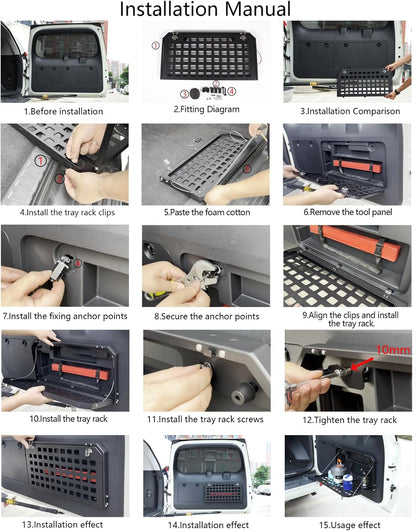 Installation Manual

1

2

3

4

1.Before installation

2.Fitting Diagram

3.Installation Comparison

1

2

3

4.Install the tray rack clips

5.Paste the foam cotton

6.Remove the tool panel

4

7.Install the fixing anchor points

8.Secure the anchor points

9.Align the clips and install the tray rack.

10mm

10.Install the tray rack

11.Install the tray rack screws

12.Tighten the tray rack

13.Installation effect

14.Installation effect

15.Usage effect