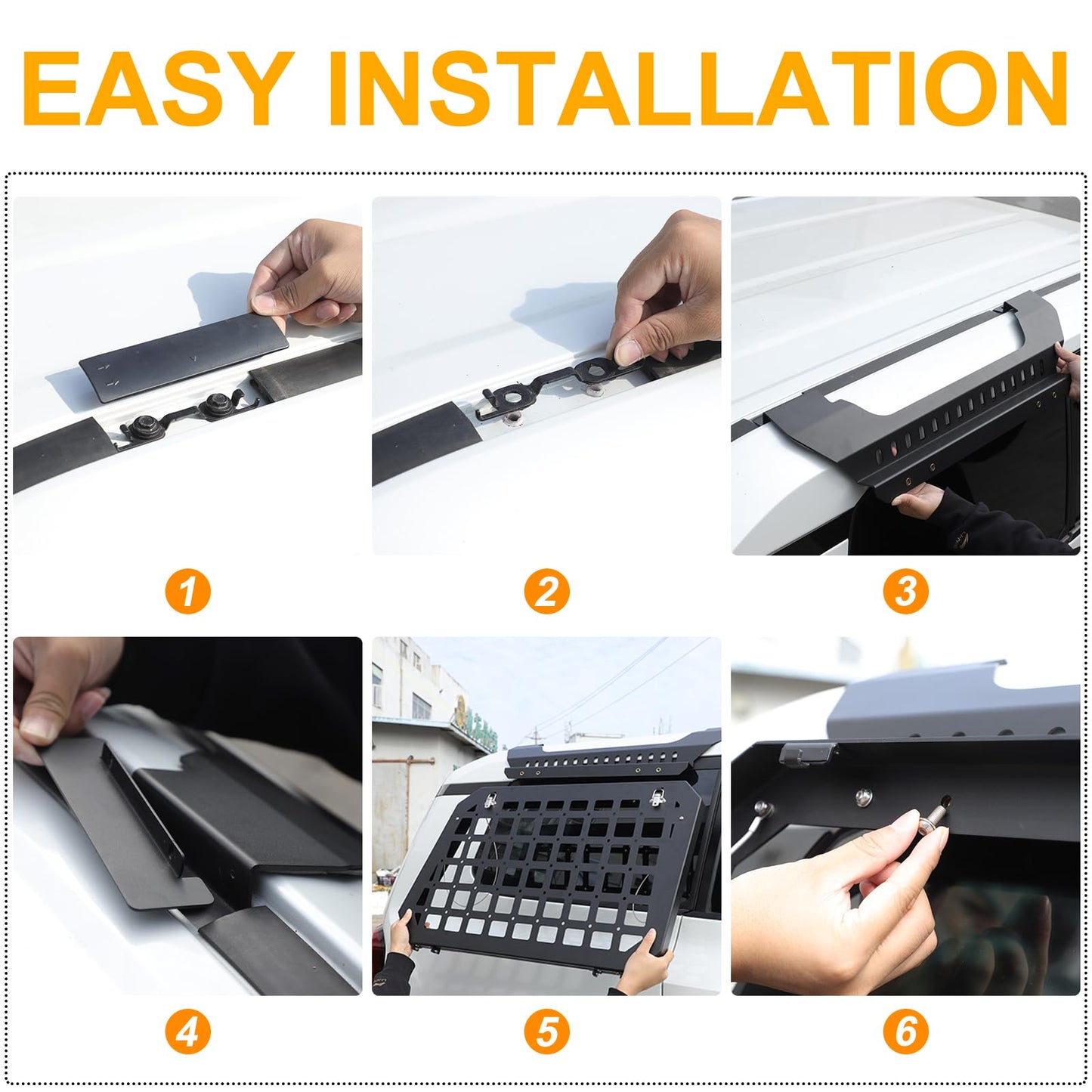 EASY INSTALLATION

1

2

3

4

5

6