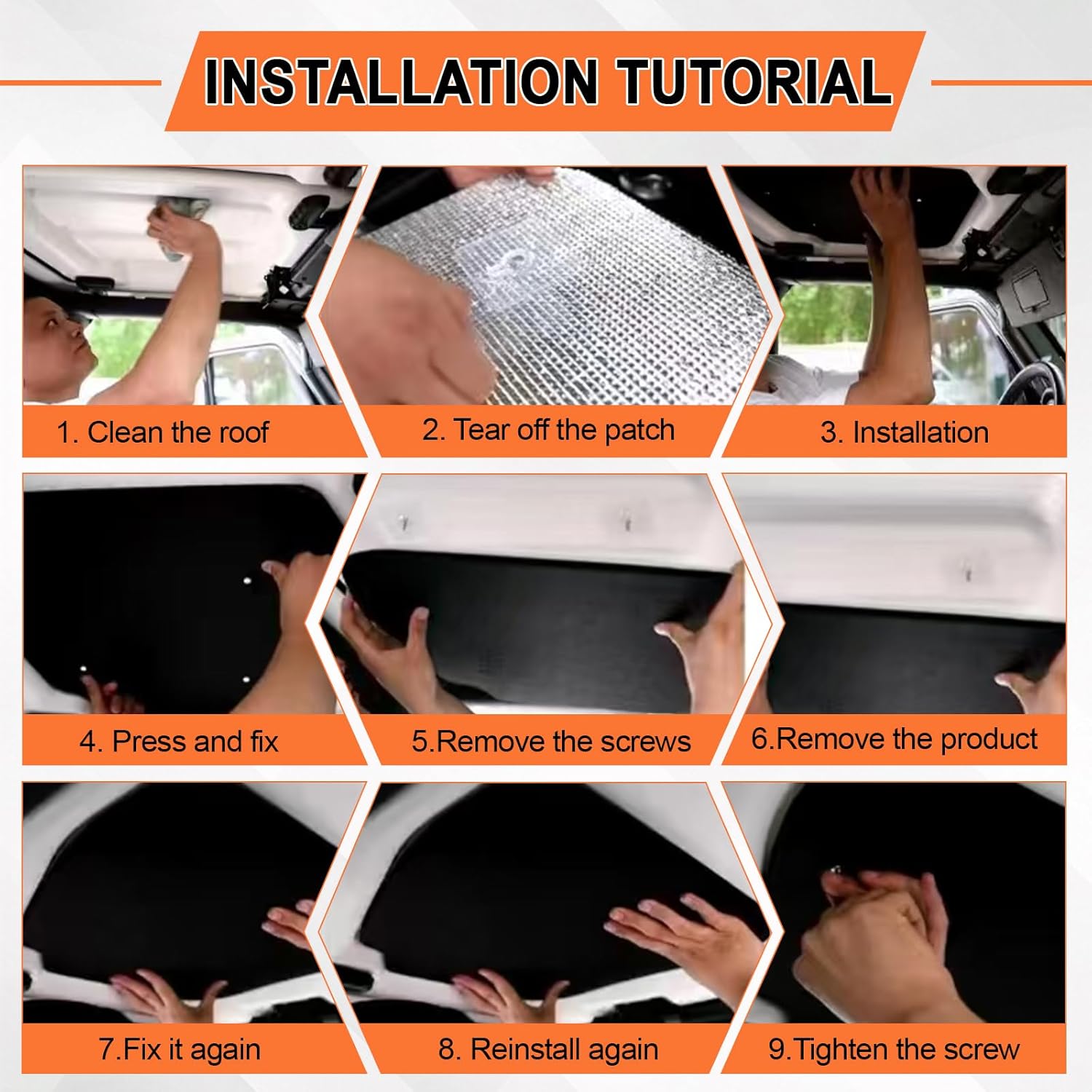 INSTALLATION TUTORIAL

1. Clean the roof

2. Tear off the patch

3. Installation

4. Press and fix

5.Remove the screws

6.Remove the product

7.Fix it again

8. Reinstall again

9.Tighten the screw