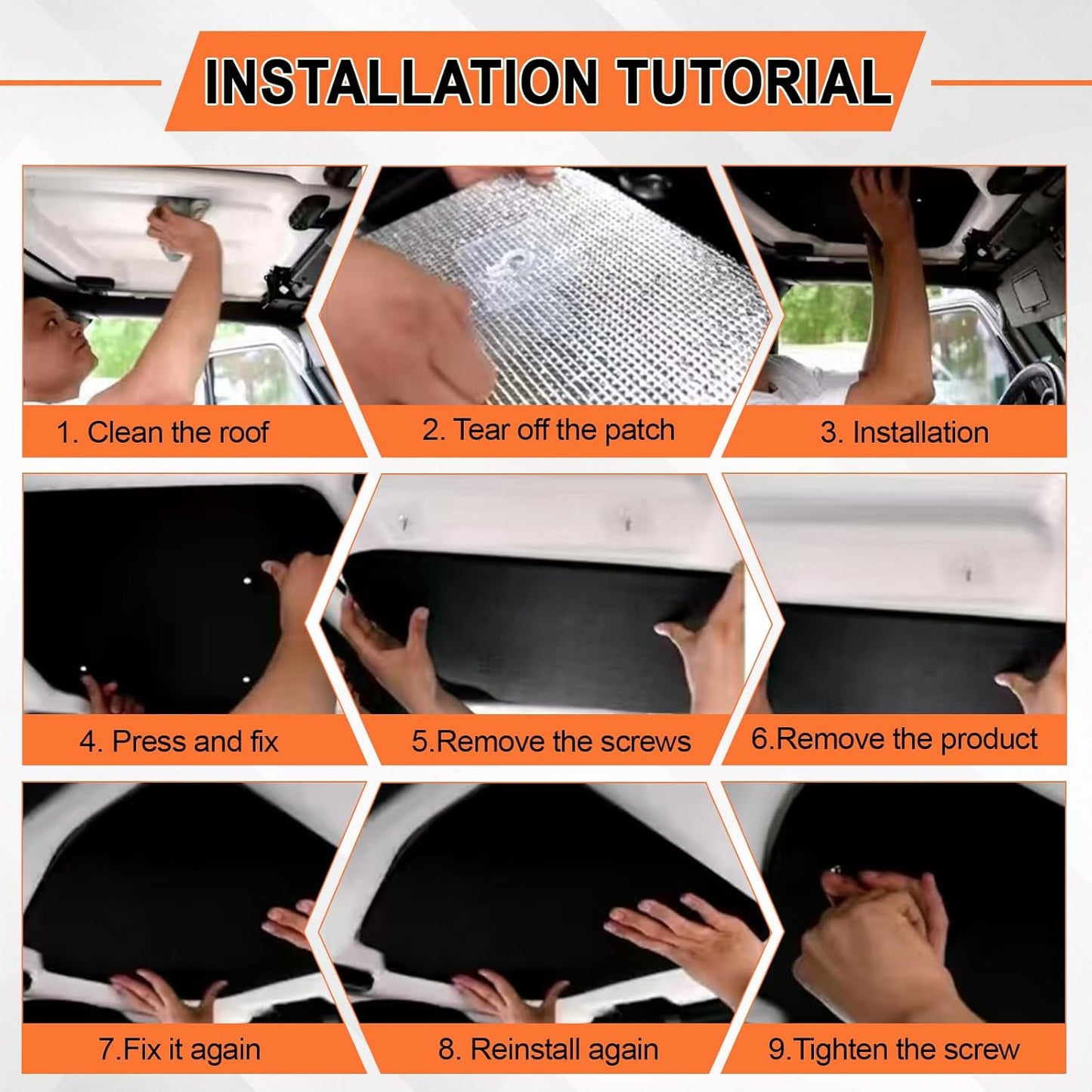 INSTALLATION TUTORIAL

1. Clean the roof

2. Tear off the patch

3. Installation

4. Press and fix

5.Remove the screws

6.Remove the product

7.Fix it again

8. Reinstall again

9.Tighten the screw