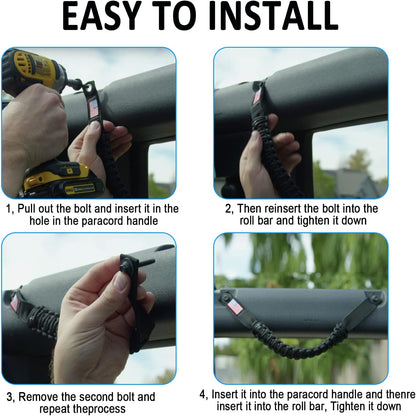 EASY TO INSTALL

1, Pull out the bolt and insert it in the hole in the paracord handle

2, Then reinsert the bolt into the roll bar and tighten it down

3, Remove the second bolt and repeat theprocess

4, Insert it into the paracord handle and thenre insert it into the roll bar, Tighten it down