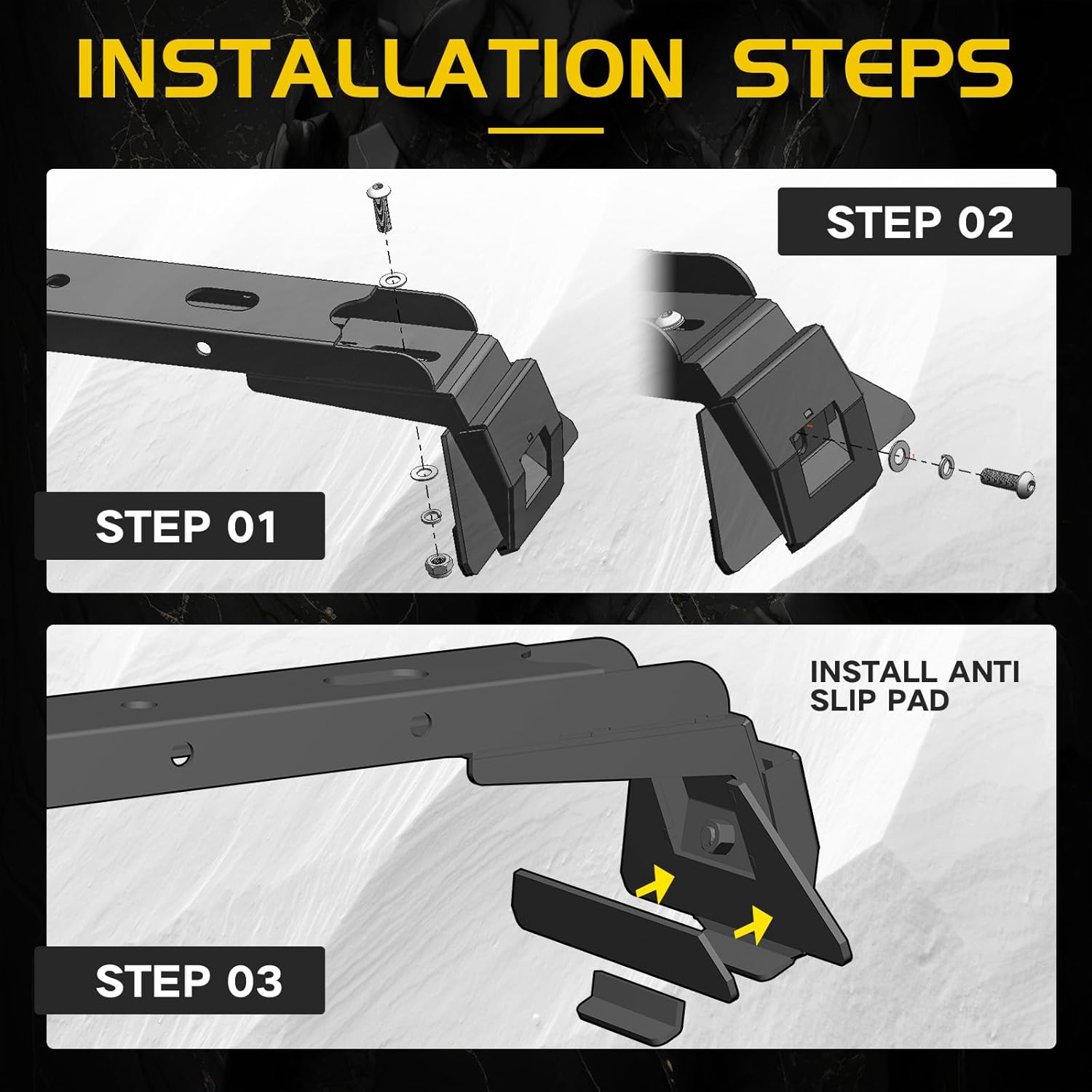 INSTALLATION STEPS

STEP 02

STEP 01

INSTALL ANTI SLIP PAD

STEP 03