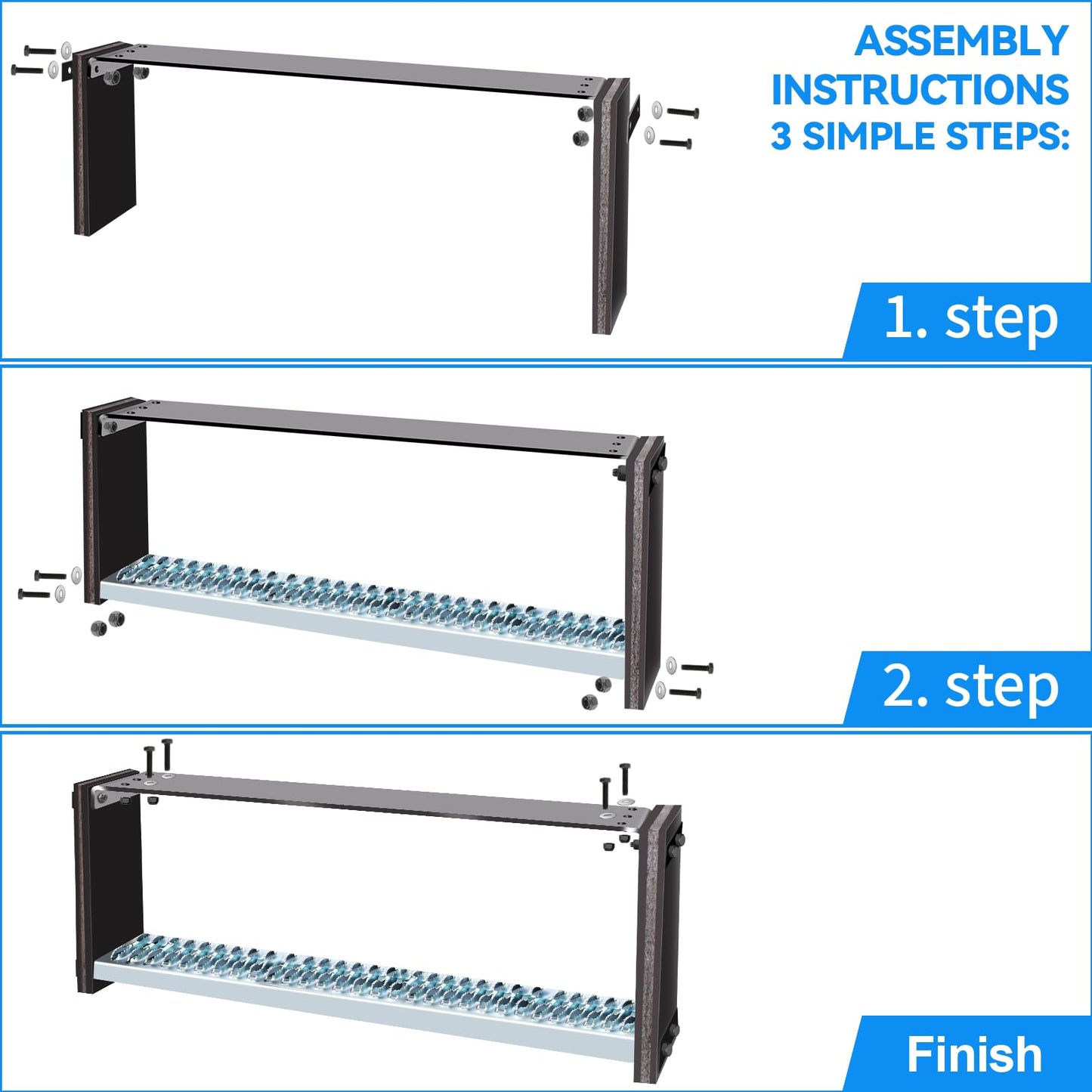 ASSEMBLY INSTRUCTIONS 3 SIMPLE STEPS:

1. step

2. step

Finish