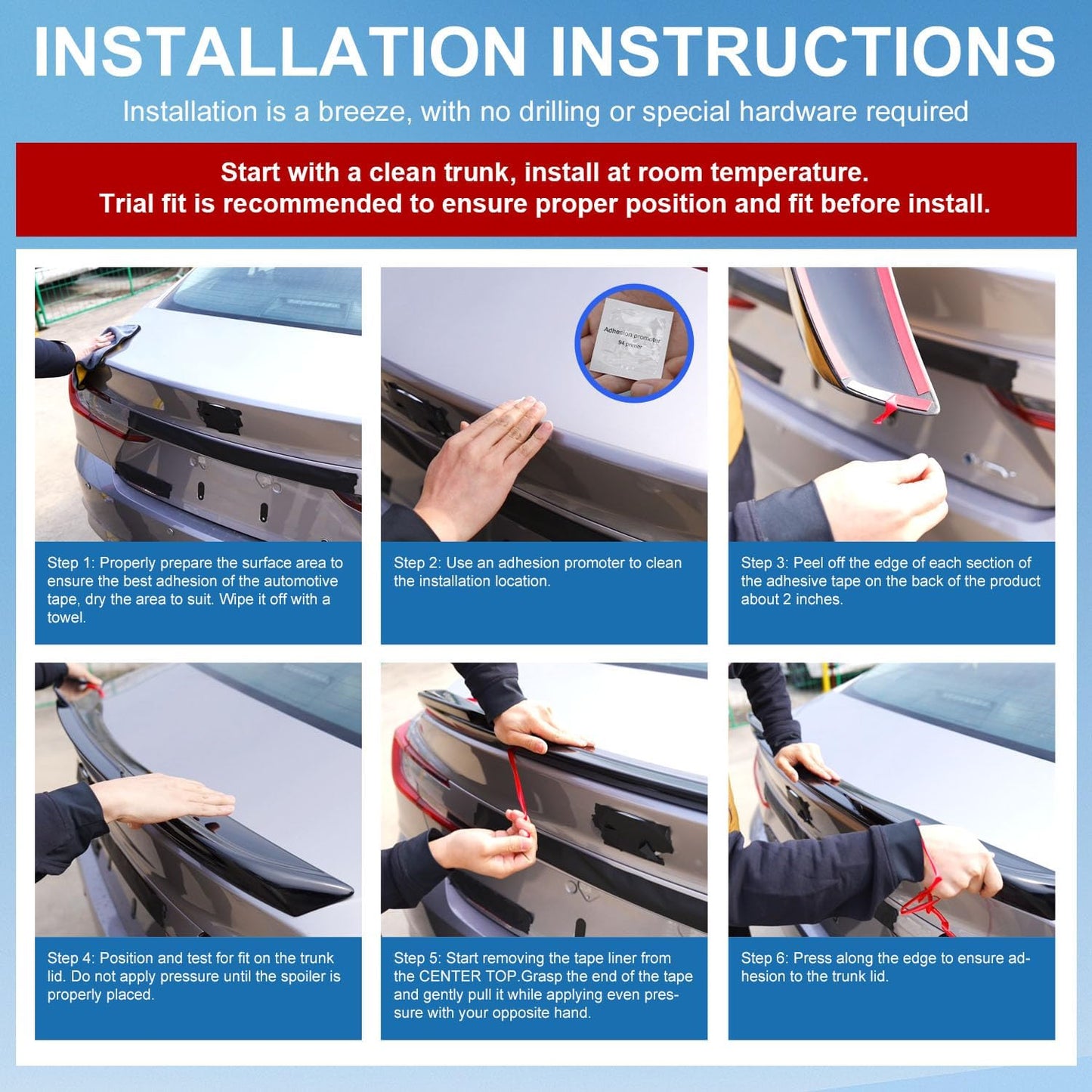 INSTALLATION INSTRUCTIONS

Installation is a breeze, with no drilling or special hardware required

Start with a clean trunk, install at room temperature.
Trial fit is recommended to ensure proper position and fit before install.

Adhesion promoter
94 primer

Step 1: Properly prepare the surface area to ensure the best adhesion of the automotive tape, dry the area to suit. Wipe it off with a towel.

Step 2: Use an adhesion promoter to clean the installation location.

Step 3: Peel off the edge of each section of the adhesive tape on the back of the product about 2 inches.

Step 4: Position and test for fit on the trunk lid. Do not apply pressure until the spoiler is properly placed.

Step 5: Start removing the tape liner from the CENTER TOP.Grasp the end of the tape and gently pull it while applying even pressure with your opposite hand.

Step 6: Press along the edge to ensure adhesion to the trunk lid.