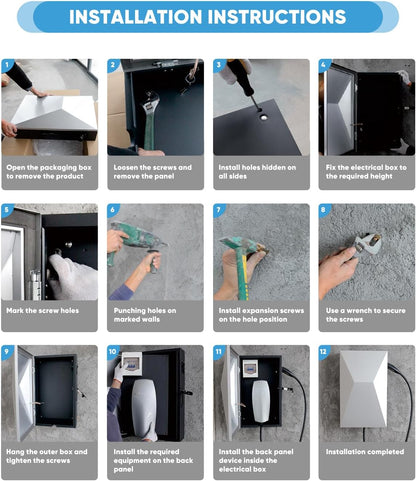 INSTALLATION INSTRUCTIONS

1
Open the packaging box to remove the product

2
Loosen the screws and remove the panel

3
Install holes hidden on all sides

4
Fix the electrical box to the required height

5
Mark the screw holes

6
Punching holes on marked walls

7
Install expansion screws on the hole position

8
Use a wrench to secure the screws

9
Hang the outer box and tighten the screws

10
Install the required equipment on the back panel

11
Install the back panel device inside the electrical box

12
Installation completed