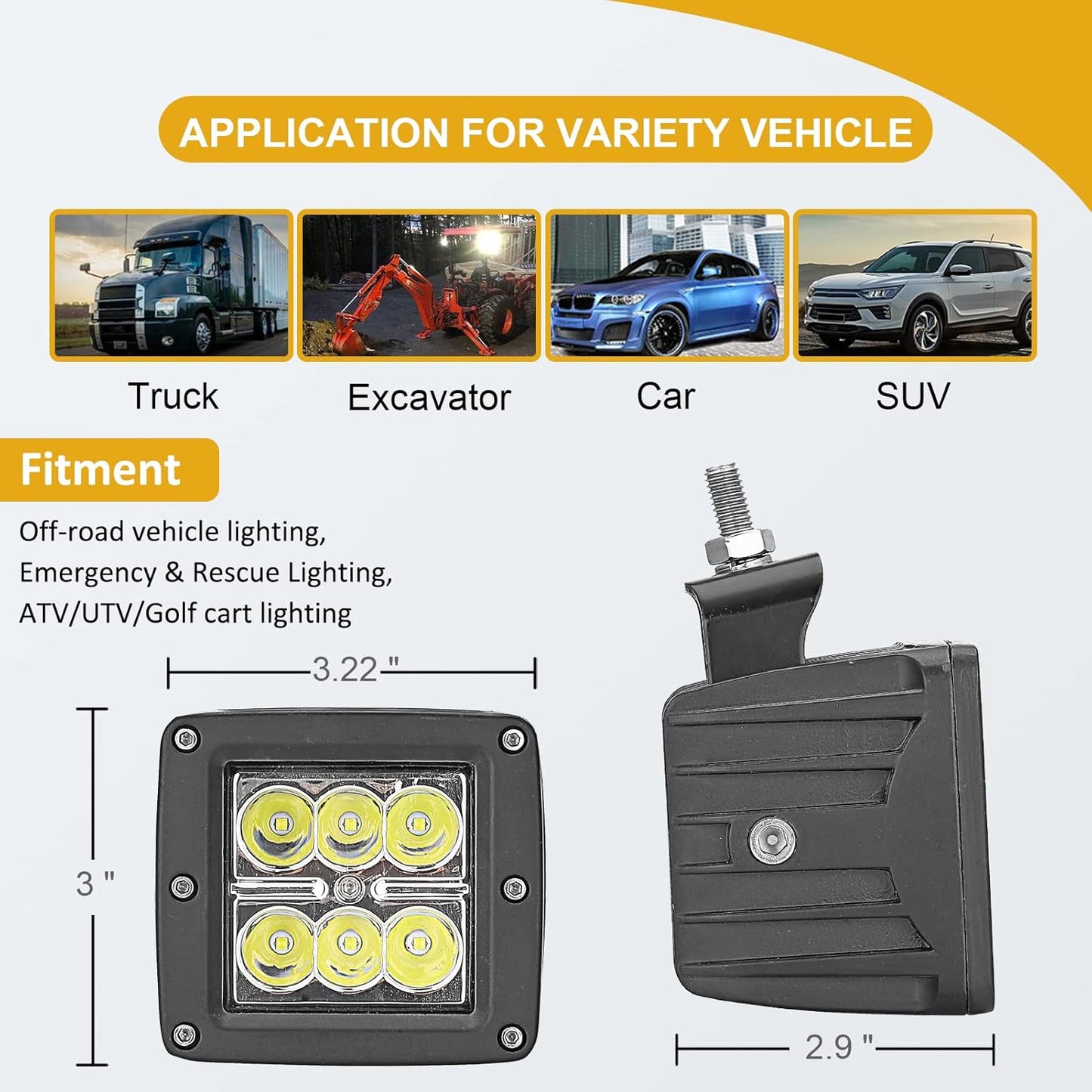 APPLICATION FOR VARIETY VEHICLE

Truck

Excavator

Car

SUV

Fitment

Off-road vehicle lighting,
Emergency & Rescue Lighting,
ATV/UTV/Golf cart lighting

3.22 "

3 "

2.9 "