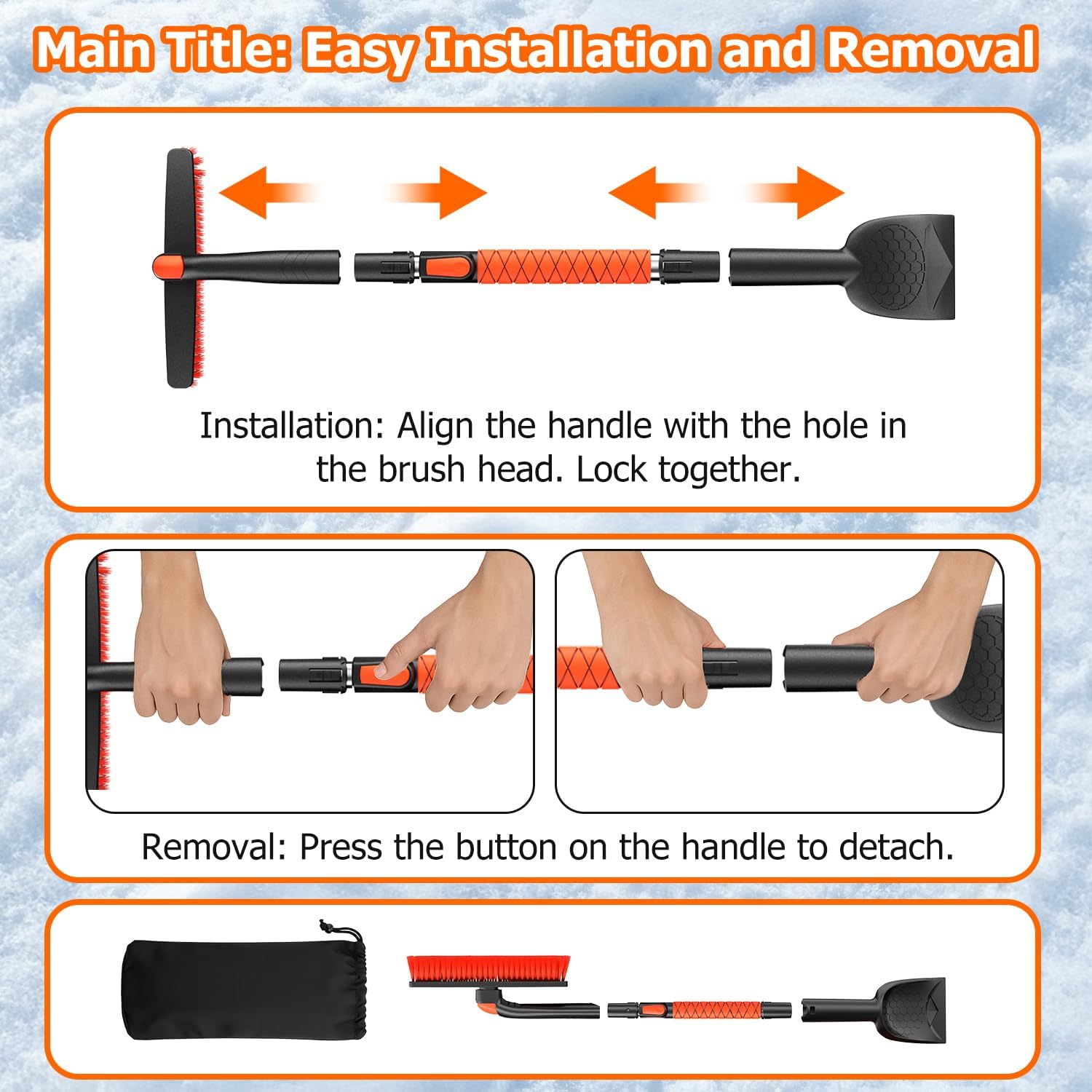 Main Title: Easy Installation and Removal

Installation: Align the handle with the hole in the brush head. Lock together.

Removal: Press the button on the handle to detach.