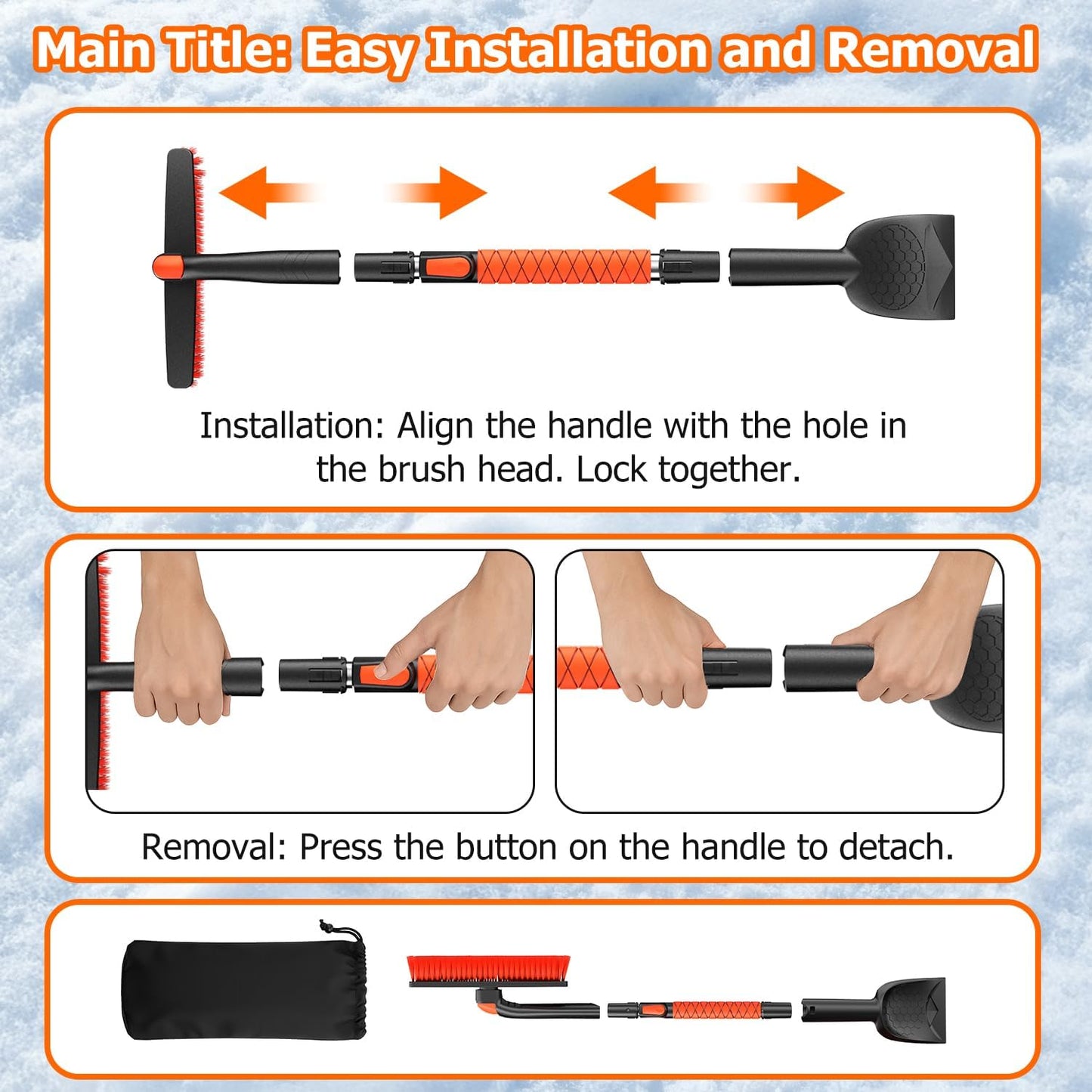 Main Title: Easy Installation and Removal

Installation: Align the handle with the hole in the brush head. Lock together.

Removal: Press the button on the handle to detach.