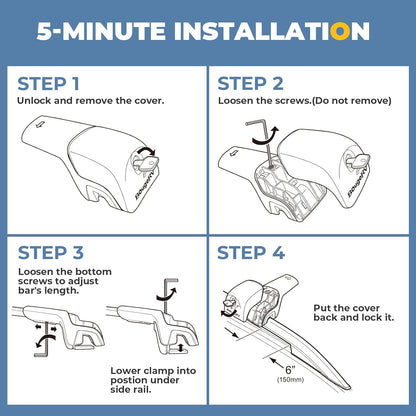 5-MINUTE INSTALLATION

STEP 1
Unlock and remove the cover.

BougeRV

STEP 2
Loosen the screws.(Do not remove)

BougeRV

STEP 3
Loosen the bottom screws to adjust bar's length.

Lower clamp into postion under side rail.

STEP 4

Put the cover back and lock it.

6"
(150mm)