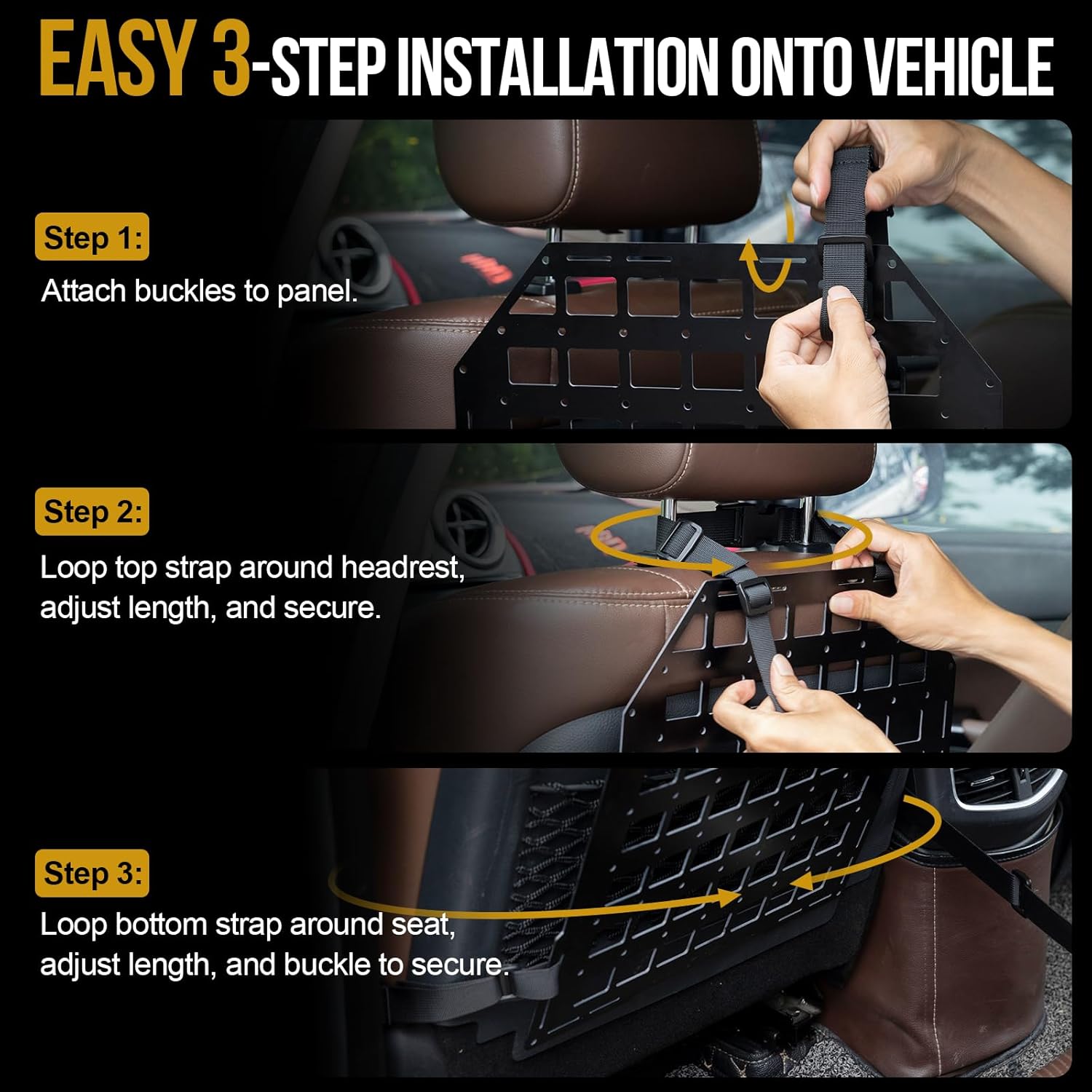 EASY 3-STEP INSTALLATION ONTO VEHICLE

Step 1:
Attach buckles to panel.

Step 2:
Loop top strap around headrest, adjust length, and secure.

Step 3:
Loop bottom strap around seat, adjust length, and buckle to secure.