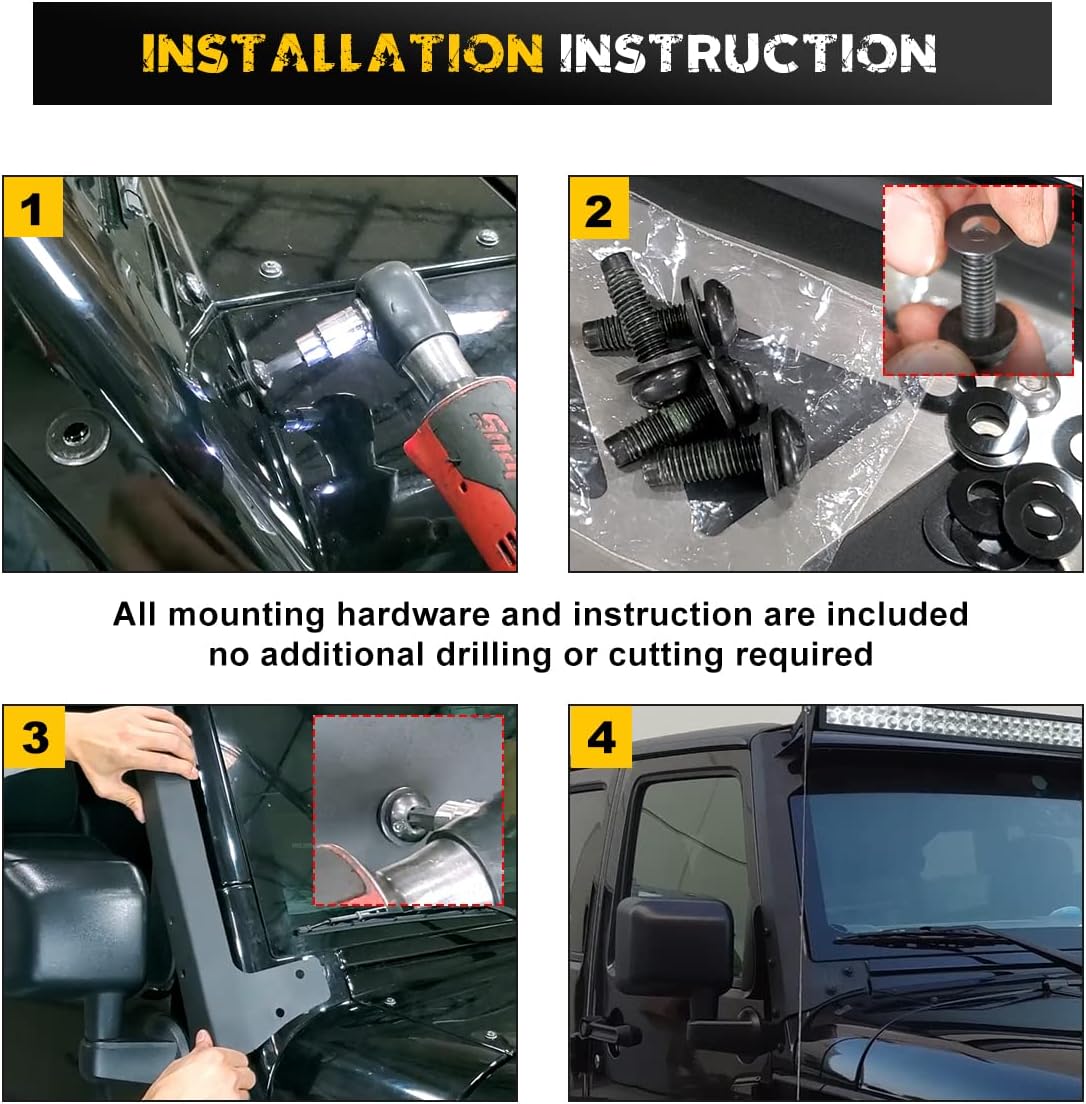 INSTALLATION INSTRUCTION

1

2

All mounting hardware and instruction are included
no additional drilling or cutting required

3

4